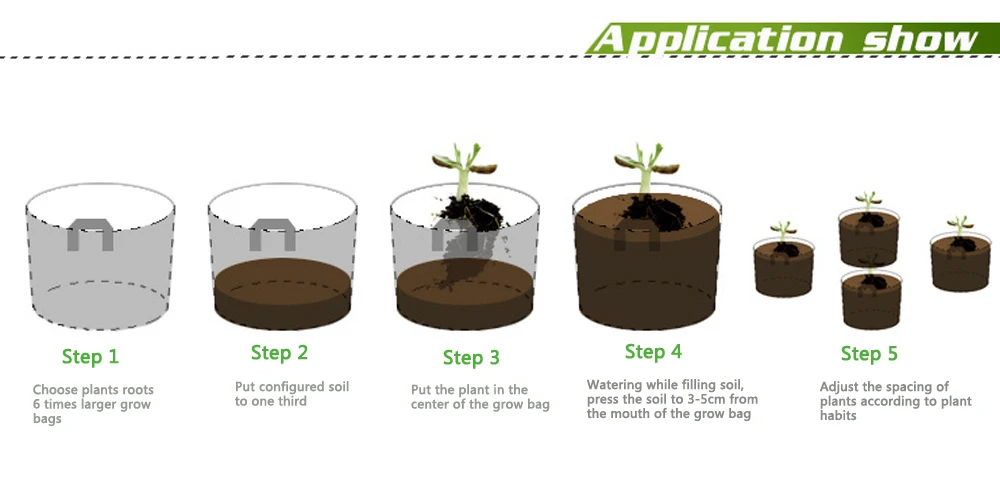 Application show

Step 1
Choose plants roots 6 times larger grow bags

Step 2
Put configured soil to one third

Step 3
Put the plant in the center of the grow bag

Step 4
Watering while filling soil, press the soil to 3-5cm from the mouth of the grow bag

Step 5
Adjust the spacing of plants according to plant habits