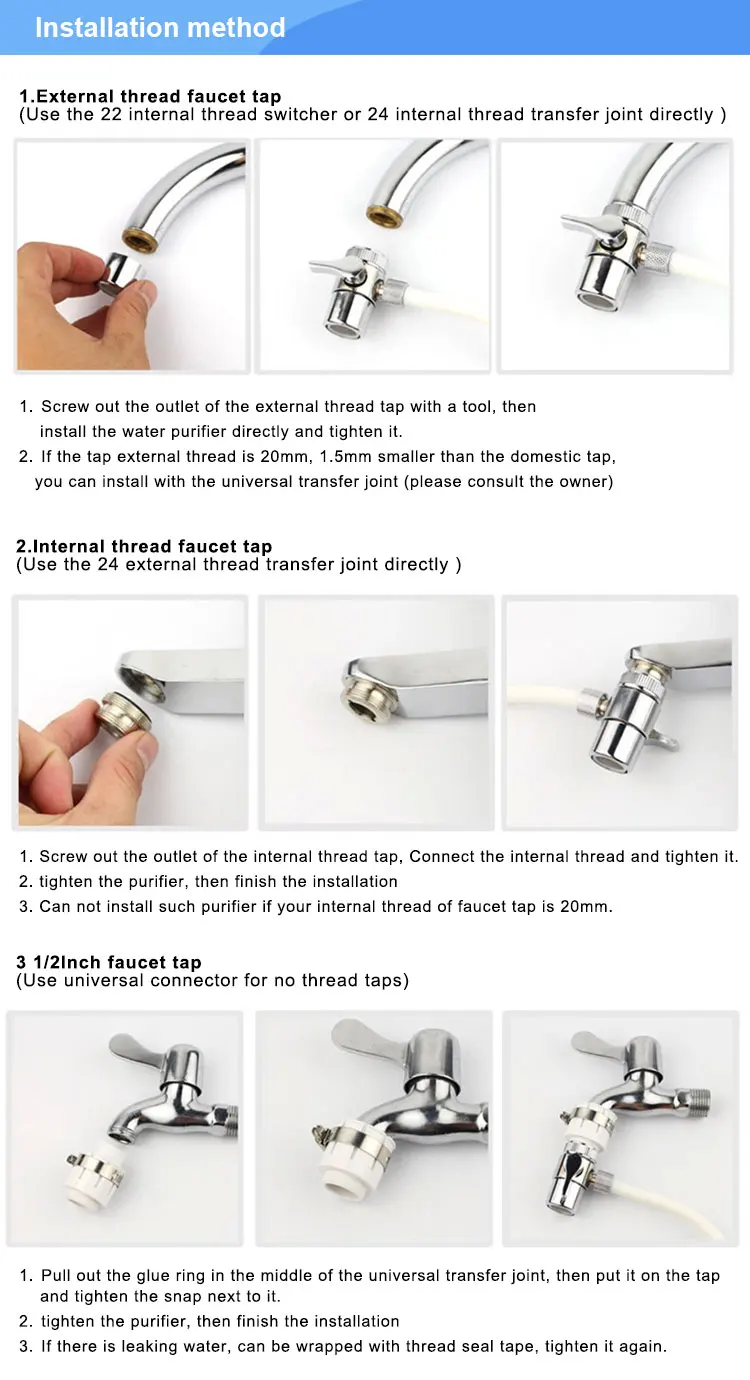 Installation method

1.External thread faucet tap
(Use the 22 internal thread switcher or 24 internal thread transfer joint directly )

1. Screw out the outlet of the external thread tap with a tool, then install the water purifier directly and tighten it.
2. If the tap external thread is 20mm, 1.5mm smaller than the domestic tap, you can install with the universal transfer joint (please consult the owner)

2.Internal thread faucet tap
(Use the 24 external thread transfer joint directly )

1. Screw out the outlet of the internal thread tap, Connect the internal thread and tighten it.
2. tighten the purifier, then finish the installation
3. Can not install such purifier if your internal thread of faucet tap is 20mm.

3 1/2Inch faucet tap
(Use universal connector for no thread taps)

1. Pull out the glue ring in the middle of the universal transfer joint, then put it on the tap and tighten the snap next to it.
2. tighten the purifier, then finish the installation
3. If there is leaking water, can be wrapped with thread seal tape, tighten it again.