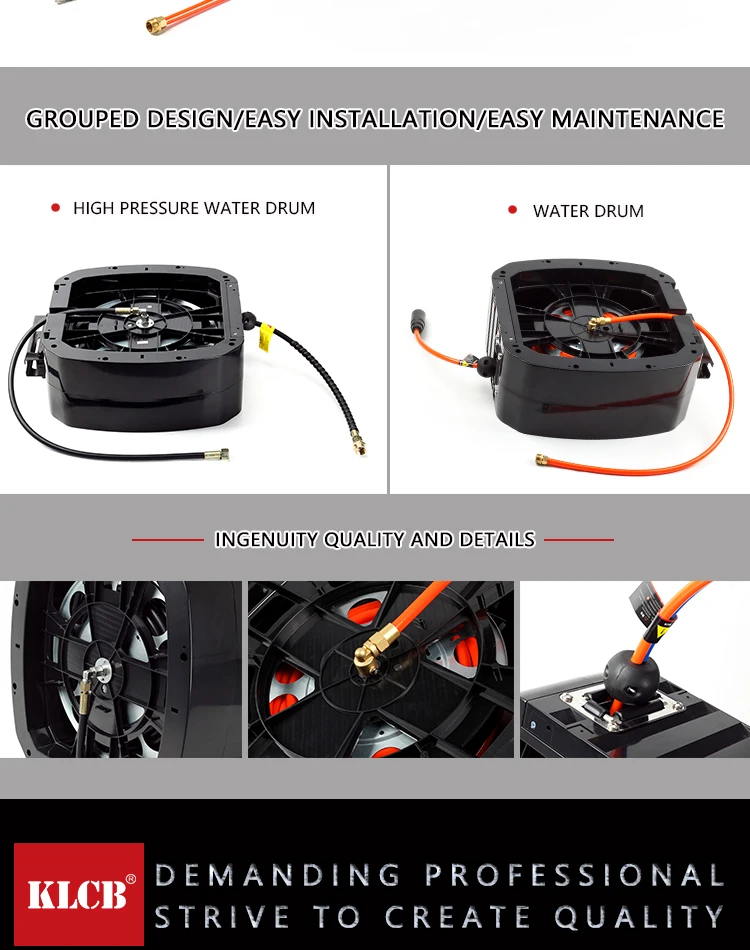 GROUPED DESIGN/EASY INSTALLATION/EASY MAINTENANCE

HIGH PRESSURE WATER DRUM

WATER DRUM

INGENUITY QUALITY AND DETAILS

KLCB®

DEMANDING PROFESSIONAL
STRIVE TO CREATE QUALITY