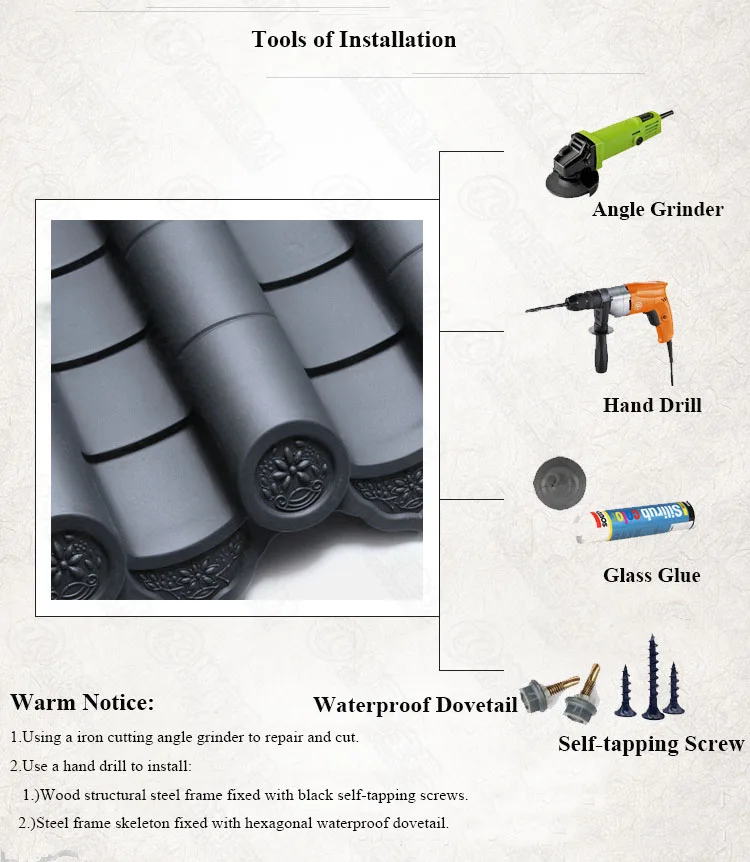 Tools of Installation

Angle Grinder

Hand Drill

Glass Glue

Waterproof Dovetail

Self-tapping Screw

Warm Notice:

1.Using a iron cutting angle grinder to repair and cut.

2.Use a hand drill to install:

1.)Wood structural steel frame fixed with black self-tapping screws.

2.)Steel frame skeleton fixed with hexagonal waterproof dovetail.