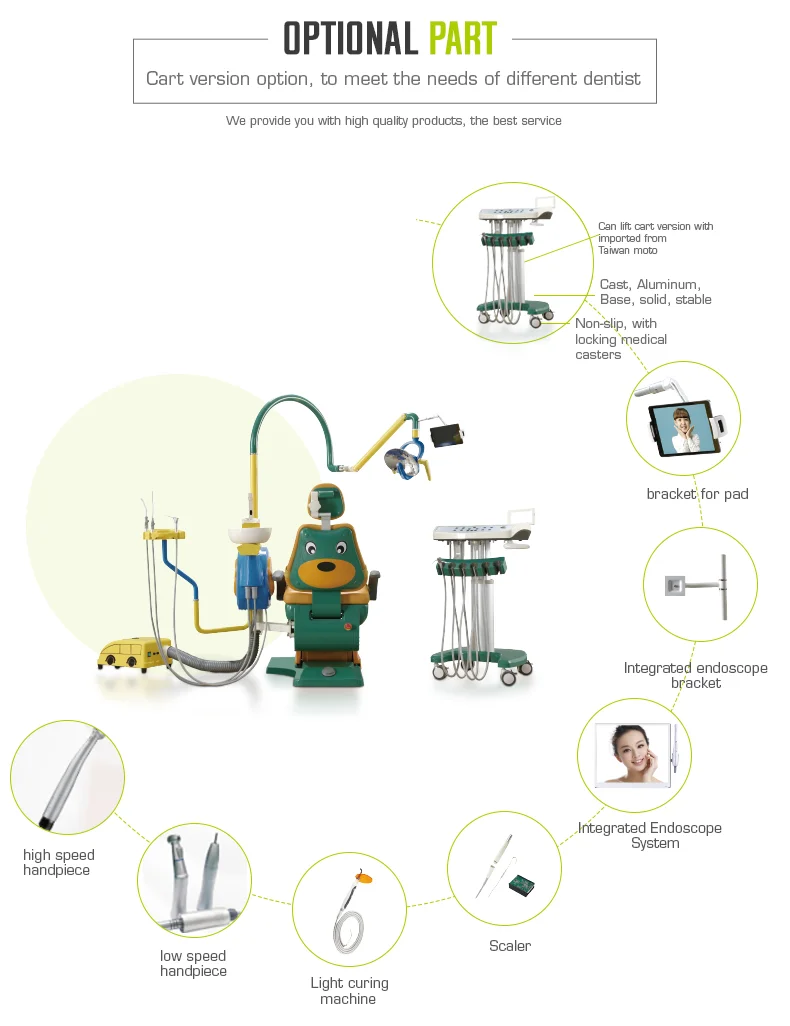 OPTIONAL PART

Cart version option, to meet the needs of different dentist

We provide you with high quality products, the best service

Can lift cart version with imported from Taiwan moto

Cast, Aluminum, Base, solid, stable

Non-slip, with locking medical casters

bracket for pad

Integrated endoscope bracket

Integrated Endoscope System

Scaler

Light curing machine

low speed handpiece

high speed handpiece