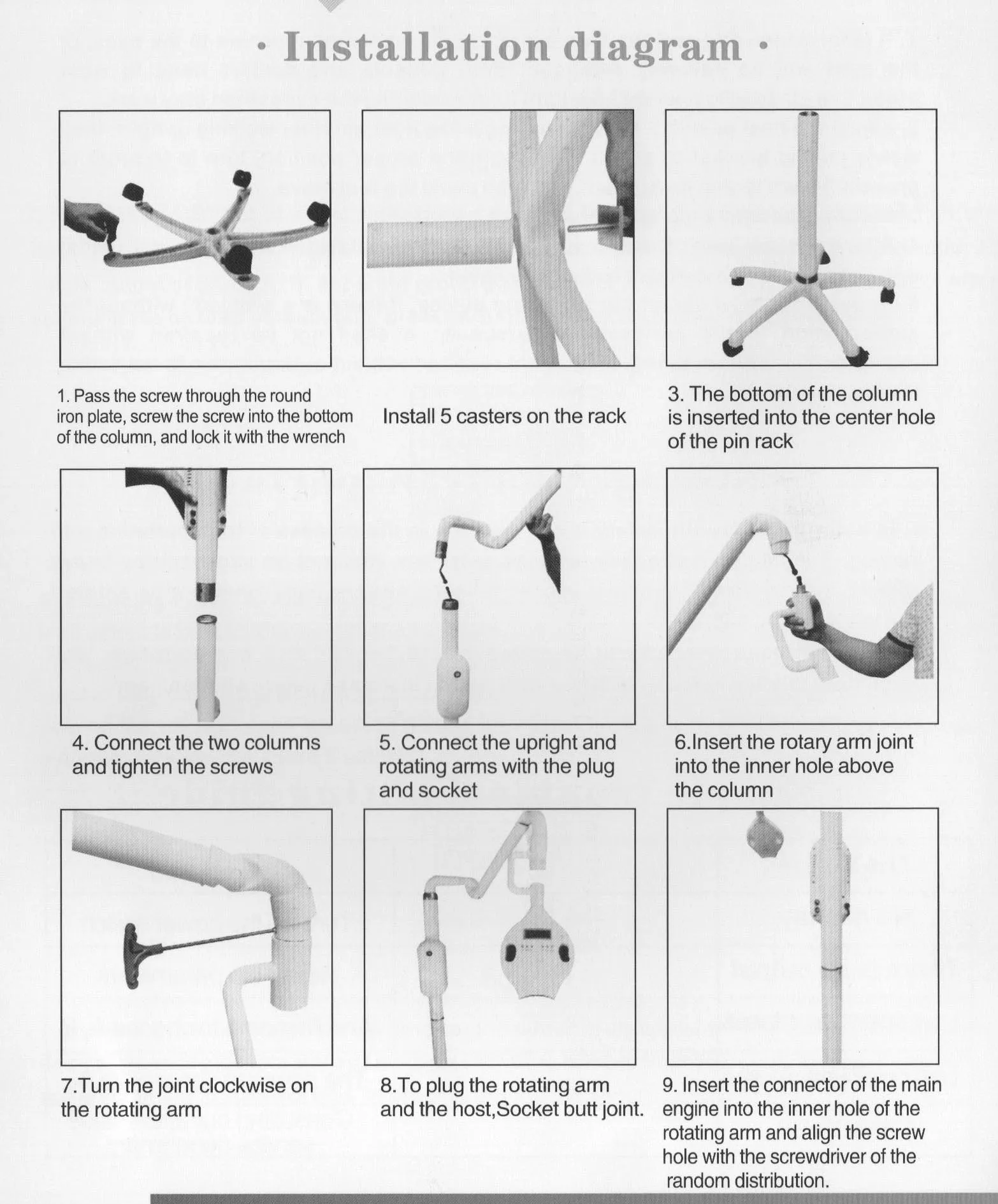 · Installation diagram ·

1. Pass the screw through the round iron plate, screw the screw into the bottom of the column, and lock it with the wrench

Install 5 casters on the rack

3. The bottom of the column is inserted into the center hole of the pin rack

4. Connect the two columns and tighten the screws

5. Connect the upright and rotating arms with the plug and socket

6.Insert the rotary arm joint into the inner hole above the column

7.Turn the joint clockwise on the rotating arm

8.To plug the rotating arm and the host,Socket butt joint.

9. Insert the connector of the main engine into the inner hole of the rotating arm and align the screw hole with the screwdriver of the random distribution.