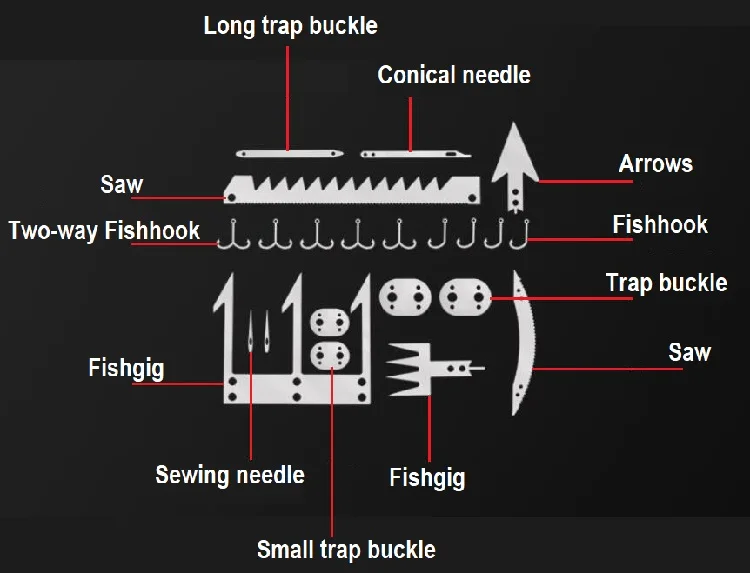 Long trap buckle
Conical needle
Arrows
Saw
Two-way Fishhook
Fishhook
Trap buckle
Saw
Fishgig
Sewing needle
Fishgig
Small trap buckle