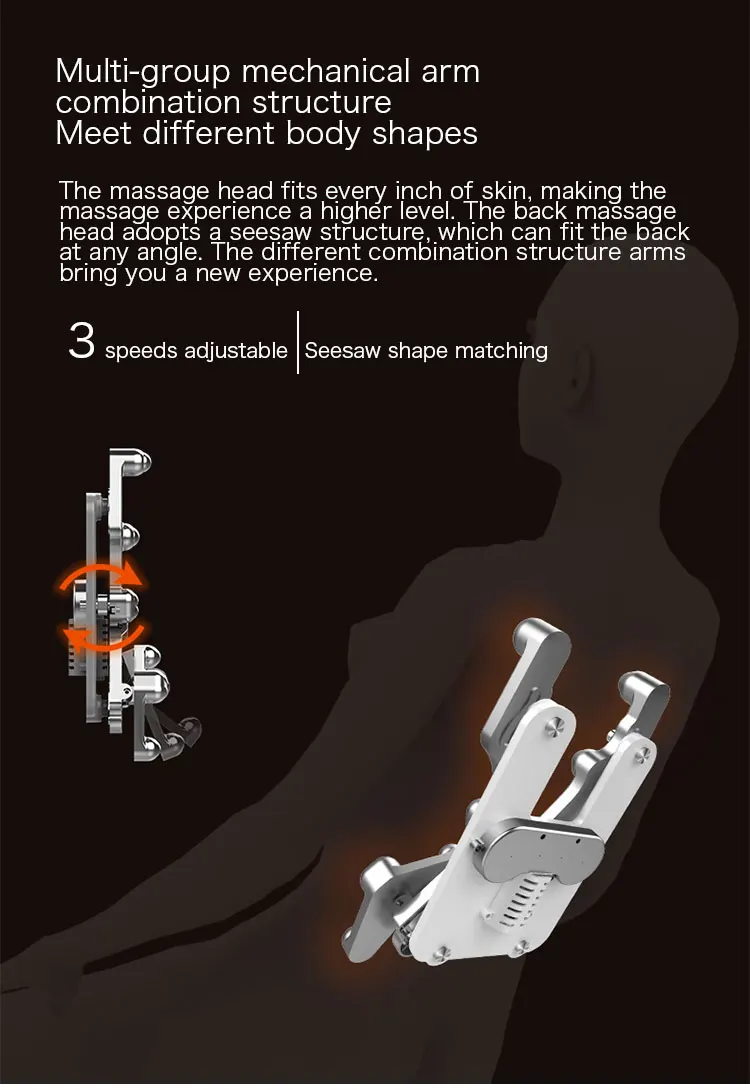 Multi-group mechanical arm combination structure
Meet different body shapes

The massage head fits every inch of skin, making the massage experience a higher level. The back massage head adopts a seesaw structure, which can fit the back at any angle. The different combination structure arms bring you a new experience.

3 speeds adjustable | Seesaw shape matching