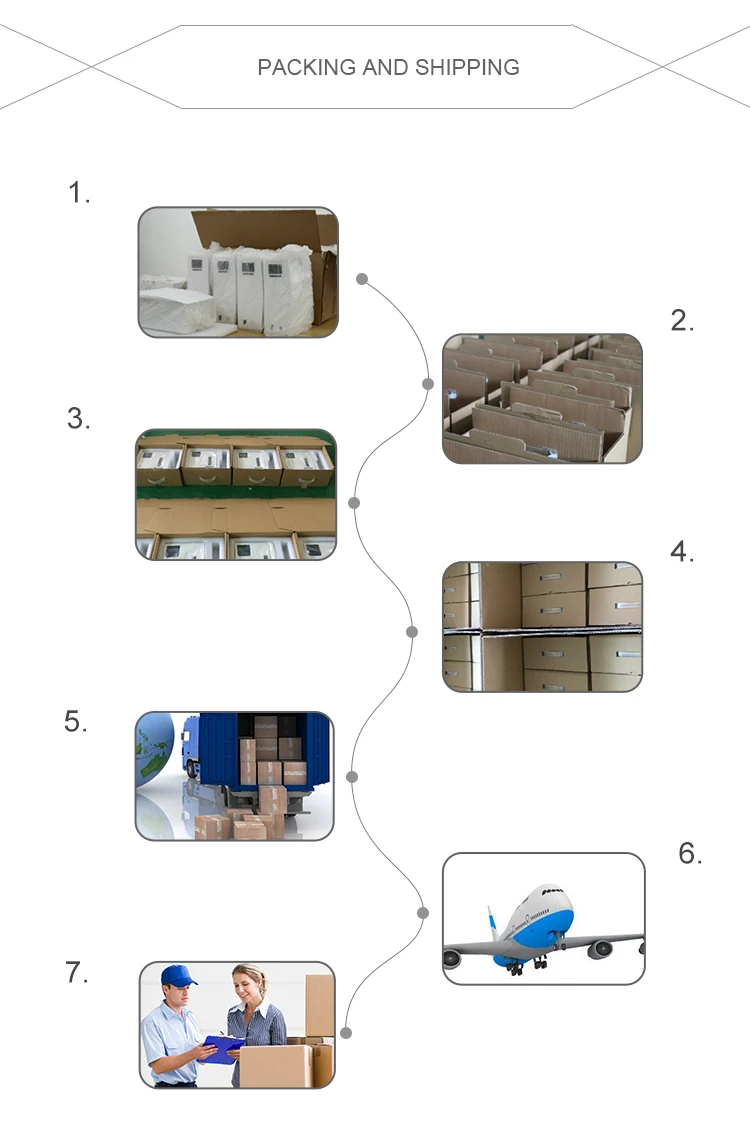 PACKING AND SHIPPING

1.

2.

3.

4.

5.

6.

7.