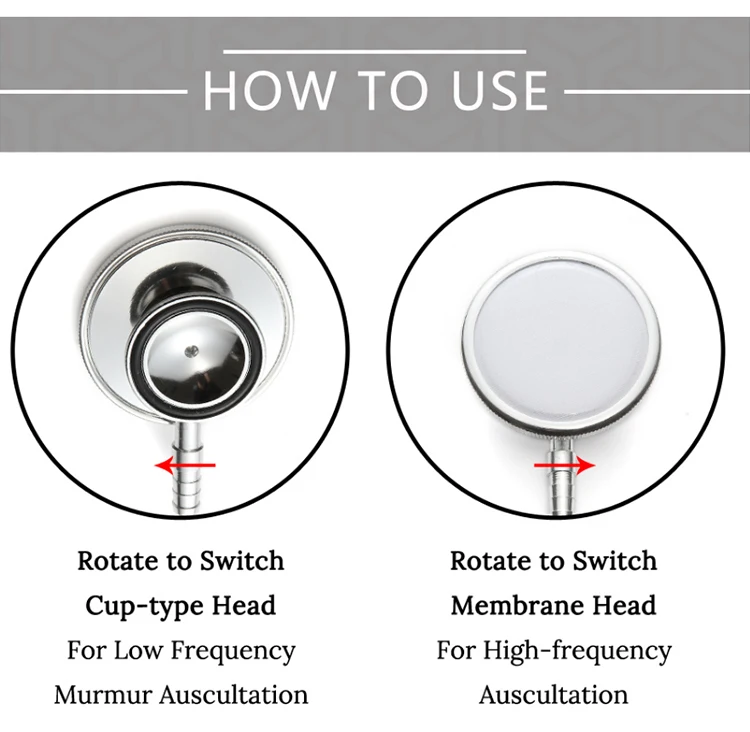 HOW TO USE

Rotate to Switch
Cup-type Head
For Low Frequency
Murmur Auscultation

Rotate to Switch
Membrane Head
For High-frequency
Auscultation