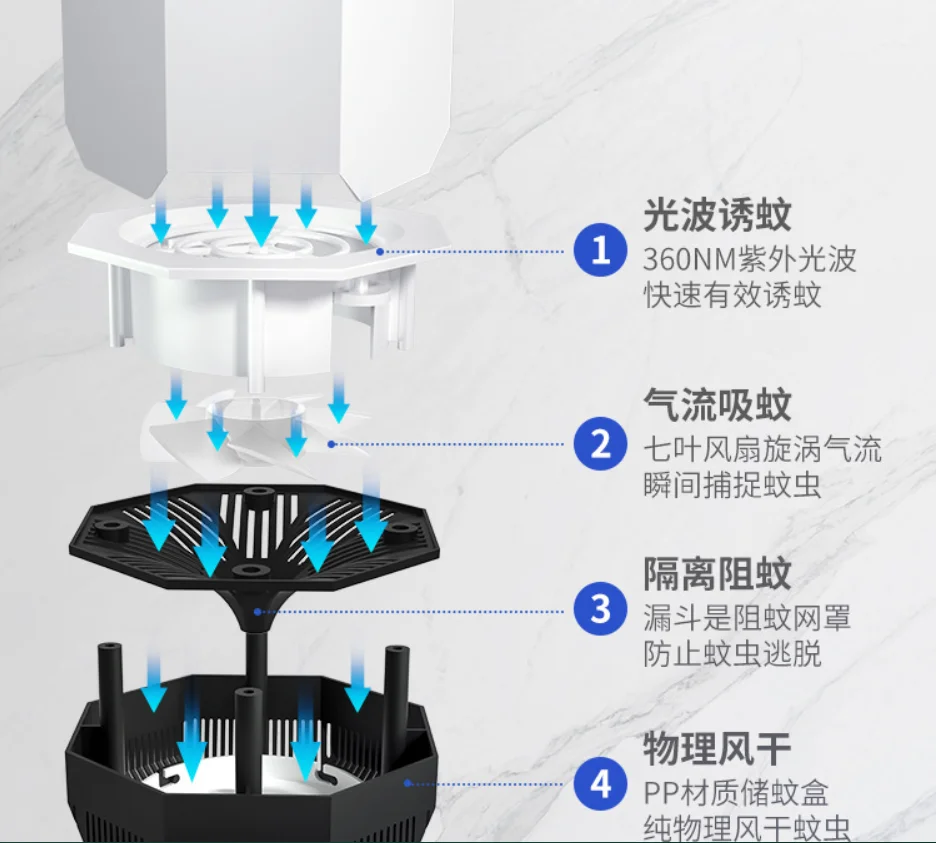 1
光波诱蚊
360NM紫外光波
快速有效诱蚊

2
气流吸蚊
七叶风扇旋涡气流
瞬间捕捉蚊虫

3
隔离阻蚊
漏斗是阻蚊网罩
防止蚊虫逃脱

4
物理风干
PP材质储蚊盒
纯物理风干蚊虫