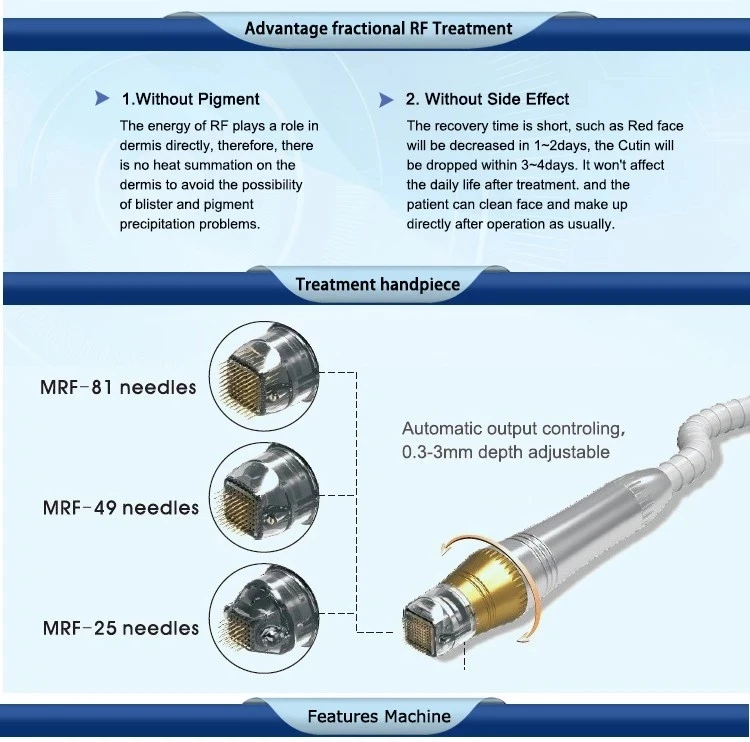 Advantage fractional RF Treatment

1.Without Pigment

The energy of RF plays a role in dermis directly, therefore, there is no heat summation on the dermis to avoid the possibility of blister and pigment precipitation problems.

2. Without Side Effect

The recovery time is short, such as Red face will be decreased in 1~2days, the Cutin will be dropped within 3~4days. It won't affect the daily life after treatment. and the patient can clean face and make up directly after operation as usually.

Treatment handpiece

MRF-81 needles

MRF-49 needles

MRF-25 needles

Automatic output controling, 0.3-3mm depth adjustable

Features Machine