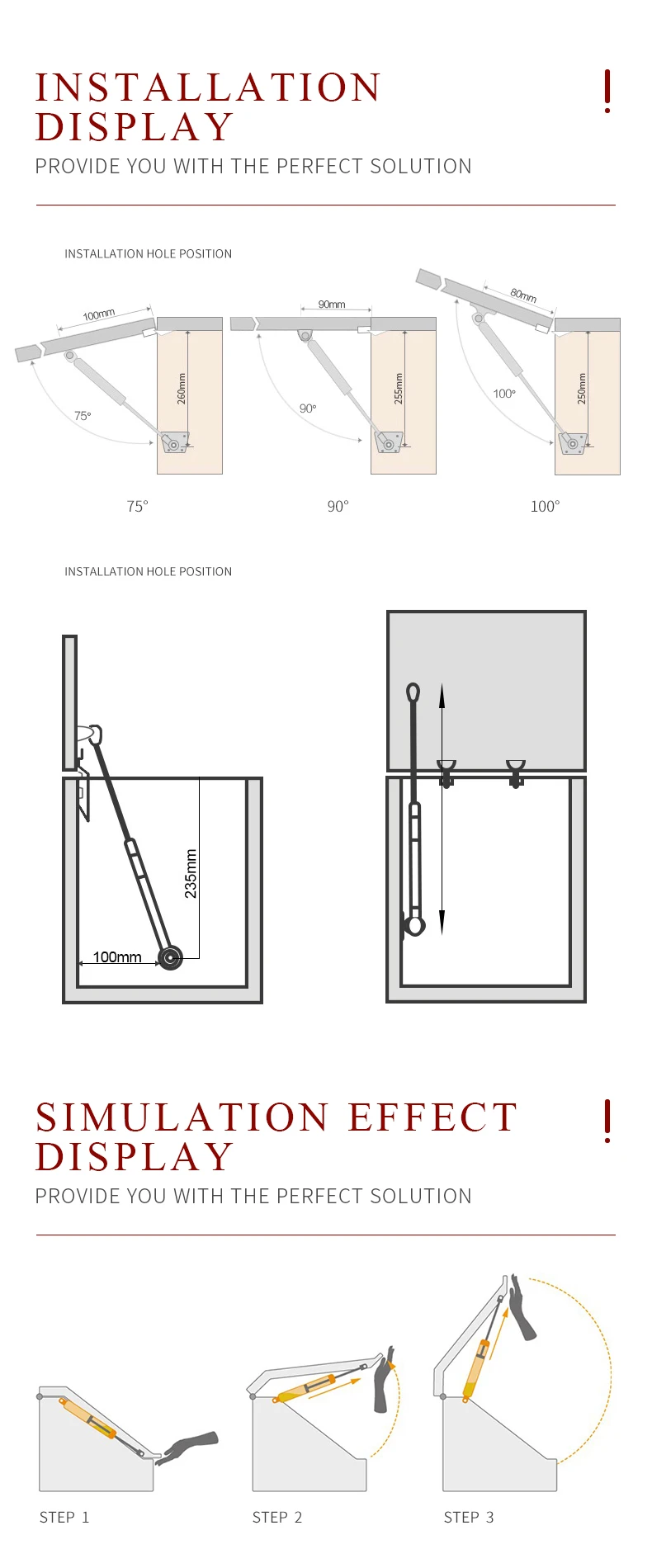 INSTALLATION DISPLAY

PROVIDE YOU WITH THE PERFECT SOLUTION

INSTALLATION HOLE POSITION

100mm
260mm
75°

90mm
255mm
90°

80mm
250mm
100°

75°

90°

100°

INSTALLATION HOLE POSITION

235mm
100mm

SIMULATION EFFECT DISPLAY

PROVIDE YOU WITH THE PERFECT SOLUTION

STEP 1

STEP 2

STEP 3