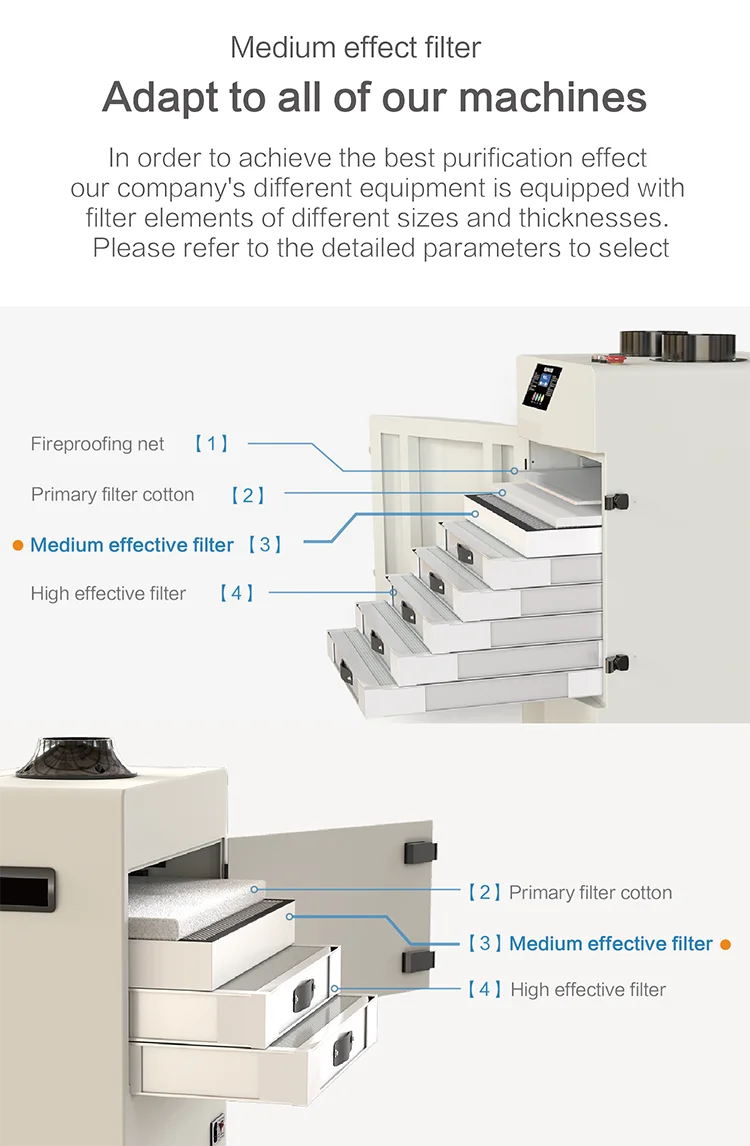 Medium effect filter

Adapt to all of our machines

In order to achieve the best purification effect our company's different equipment is equipped with filter elements of different sizes and thicknesses. Please refer to the detailed parameters to select

Fireproofing net 【1】

Primary filter cotton 【2】

Medium effective filter 【3】

High effective filter 【4】

【2】Primary filter cotton

【3】Medium effective filter

【4】High effective filter