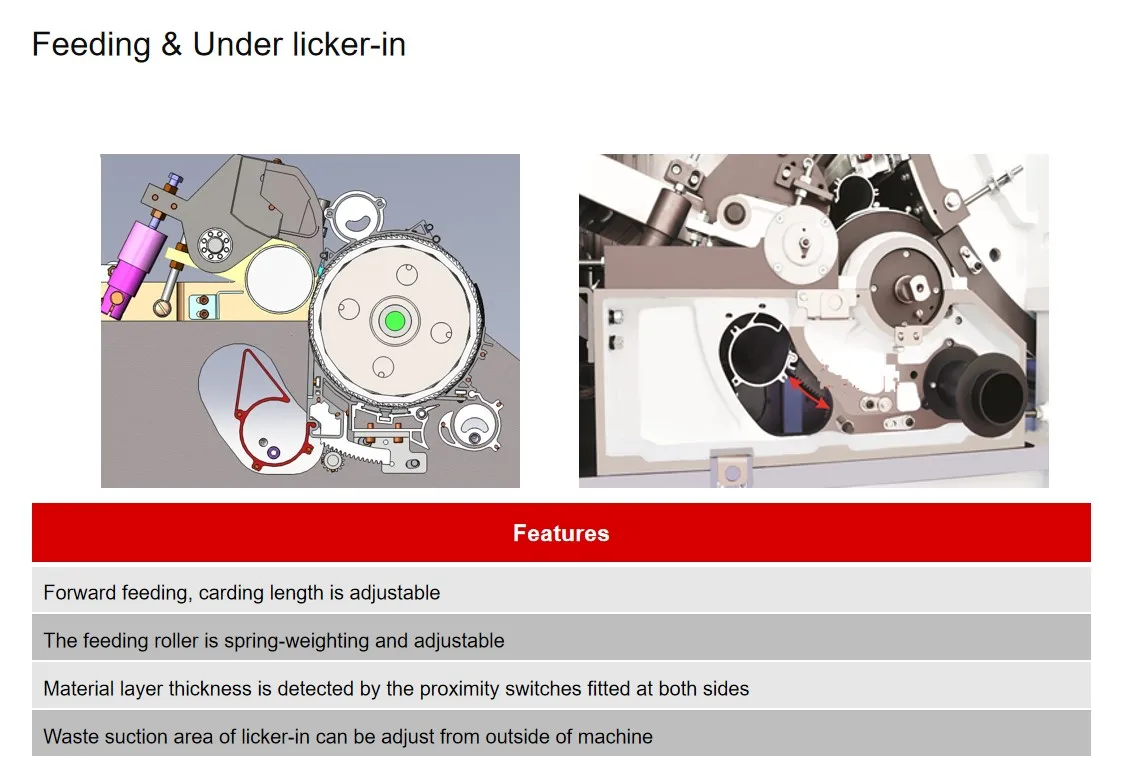 Feeding & Under licker-in

| Features |
|---|
| Forward feeding, carding length is adjustable |
| The feeding roller is spring-weighting and adjustable |
| Material layer thickness is detected by the proximity switches fitted at both sides |
| Waste suction area of licker-in can be adjust from outside of machine |