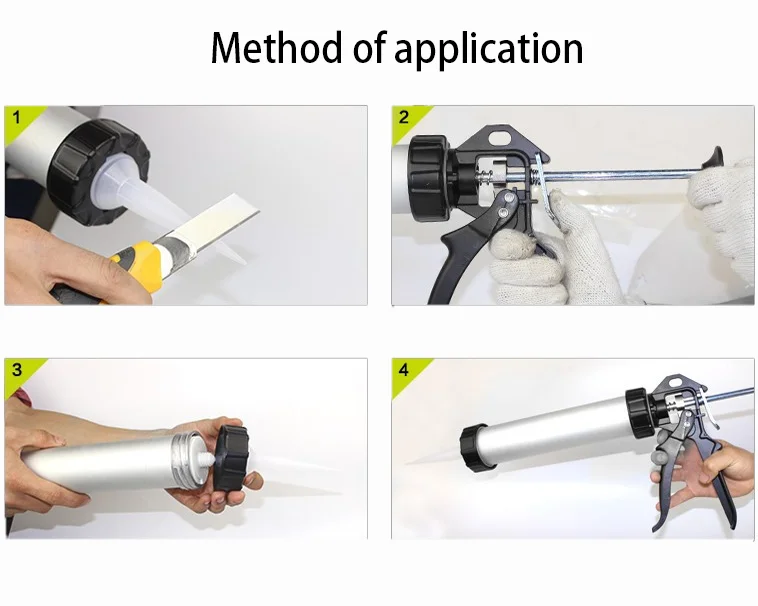 Method of application

1

2

3

4