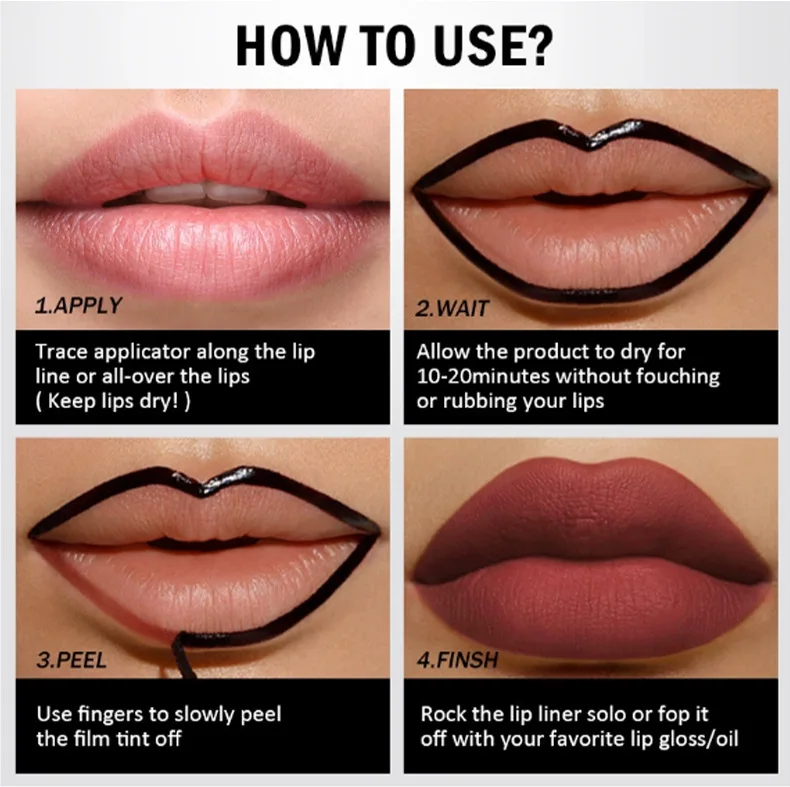 HOW TO USE?

1.APPLY

Trace applicator along the lip line or all-over the lips ( Keep lips dry! )

2.WAIT

Allow the product to dry for 10-20minutes without fouching or rubbing your lips

3.PEEL

Use fingers to slowly peel the film tint off

4.FINSH

Rock the lip liner solo or fop it off with your favorite lip gloss/oil