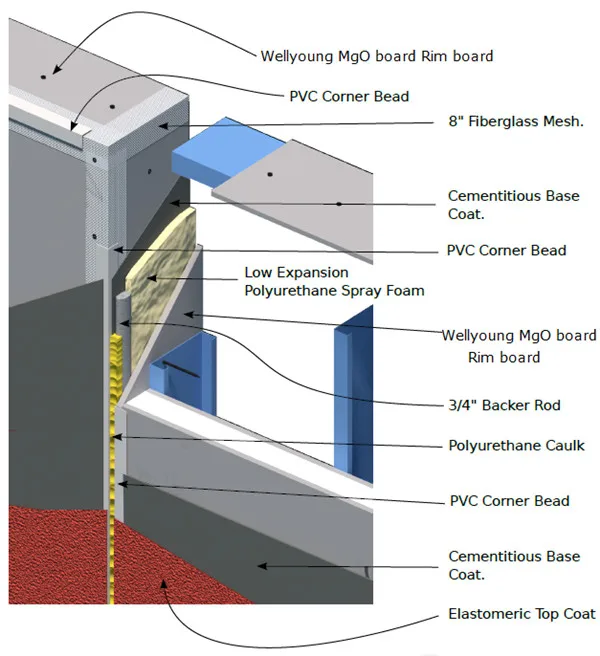 Wellyoung MgO board Rim board

PVC Corner Bead

8" Fiberglass Mesh.

Cementitious Base Coat.

PVC Corner Bead

Low Expansion Polyurethane Spray Foam

Wellyoung MgO board Rim board

3/4" Backer Rod

Polyurethane Caulk

PVC Corner Bead

Cementitious Base Coat.

Elastomeric Top Coat