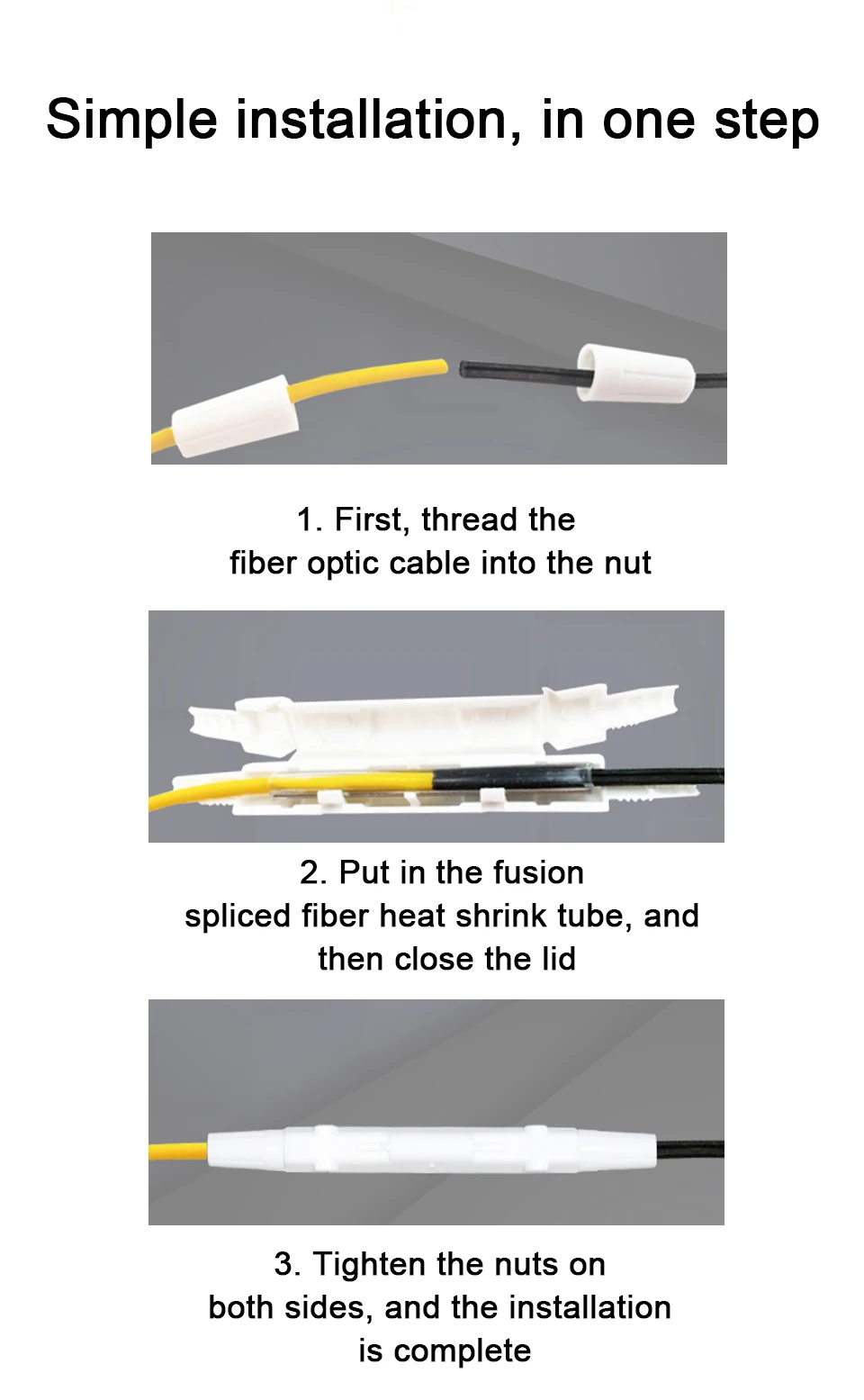 Simple installation, in one step

1. First, thread the fiber optic cable into the nut

2. Put in the fusion spliced fiber heat shrink tube, and then close the lid

3. Tighten the nuts on both sides, and the installation is complete