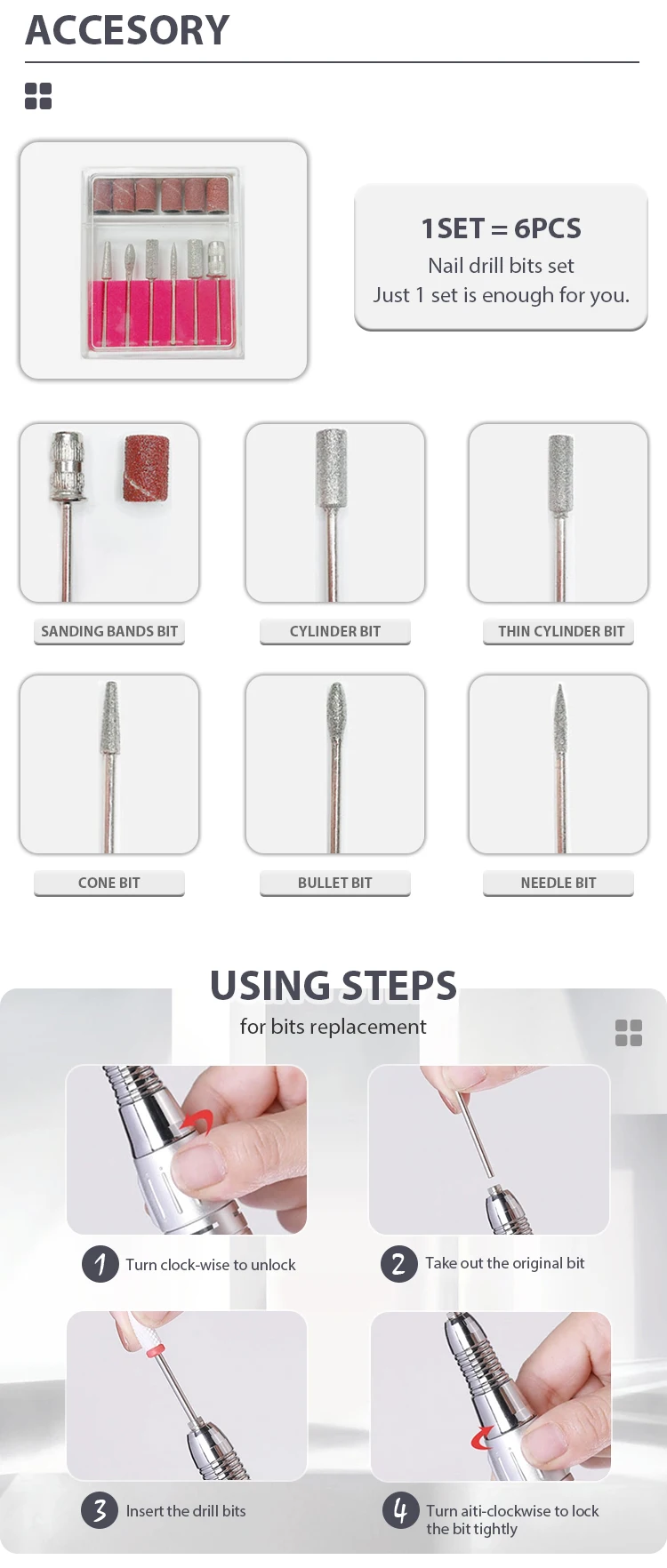 ACCESORY

1SET = 6PCS
Nail drill bits set
Just 1 set is enough for you.

SANDING BANDS BIT

CYLINDER BIT

THIN CYLINDER BIT

CONE BIT

BULLET BIT

NEEDLE BIT

USING STEPS
for bits replacement

1 Turn clock-wise to unlock

2 Take out the original bit

3 Insert the drill bits

4 Turn aiti-clockwise to lock the bit tightly