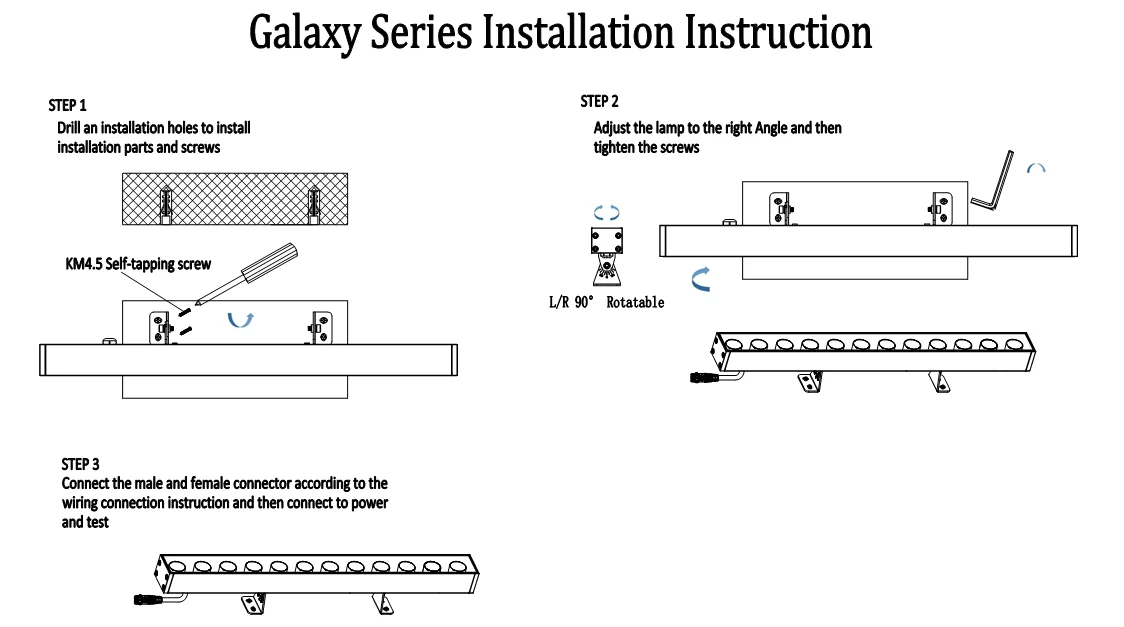 Galaxy Series Installation Instruction

STEP 1
Drill an installation holes to install installation parts and screws

KM4.5 Self-tapping screw

STEP 2
Adjust the lamp to the right Angle and then tighten the screws

L/R 90° Rotatable

STEP 3
Connect the male and female connector according to the wiring connection instruction and then connect to power and test