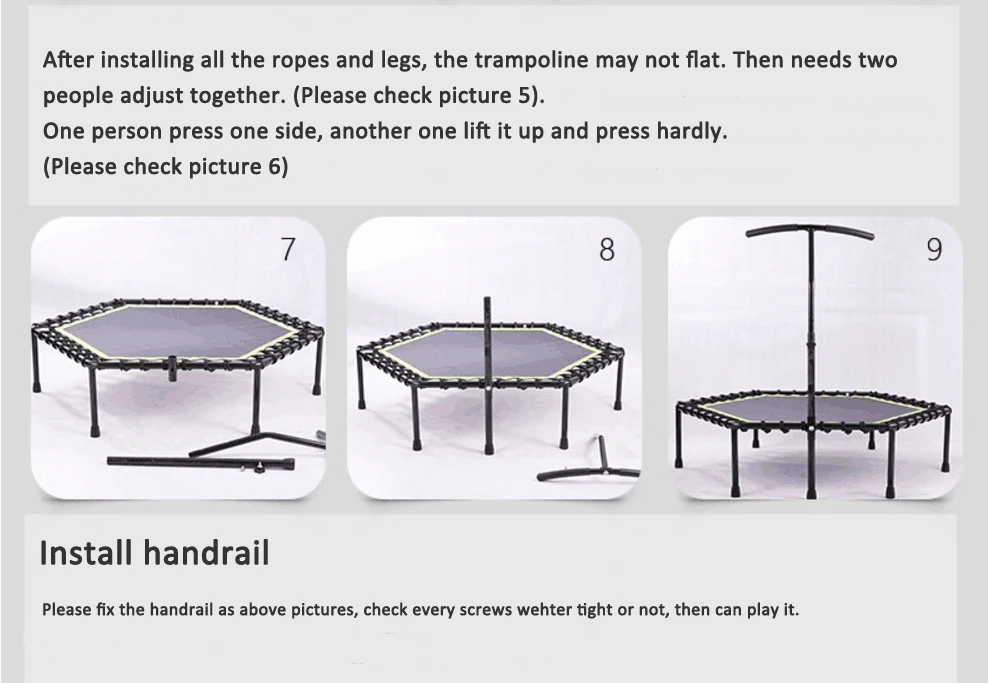 After installing all the ropes and legs, the trampoline may not flat. Then needs two people adjust together. (Please check picture 5).
One person press one side, another one lift it up and press hardly.
(Please check picture 6)

7

8

9

Install handrail

Please fix the handrail as above pictures, check every screws wehter tight or not, then can play it.