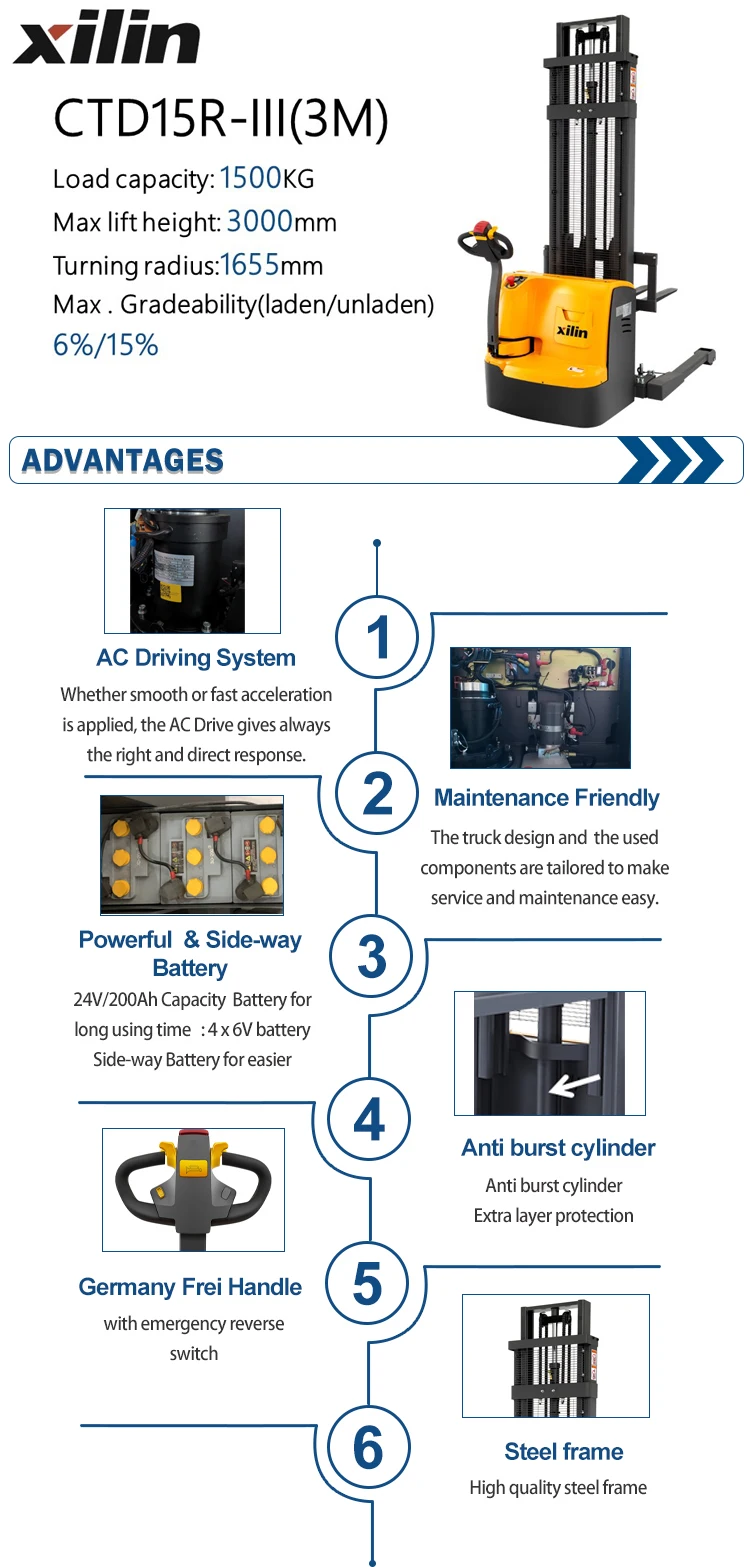 xilin

CTD15R-III(3M)

Load capacity: 1500KG
Max lift height: 3000mm
Turning radius:1655mm
Max . Gradeability(laden/unladen)
6%/15%

xilin

ADVANTAGES

1

AC Driving System
Whether smooth or fast acceleration is applied, the AC Drive gives always the right and direct response.

2

Maintenance Friendly
The truck design and the used components are tailored to make service and maintenance easy.

3

Powerful & Side-way Battery
24V/200Ah Capacity Battery for long using time : 4 x 6V battery
Side-way Battery for easier

4

Anti burst cylinder
Anti burst cylinder
Extra layer protection

5

Germany Frei Handle
with emergency reverse switch

6

Steel frame
High quality steel frame