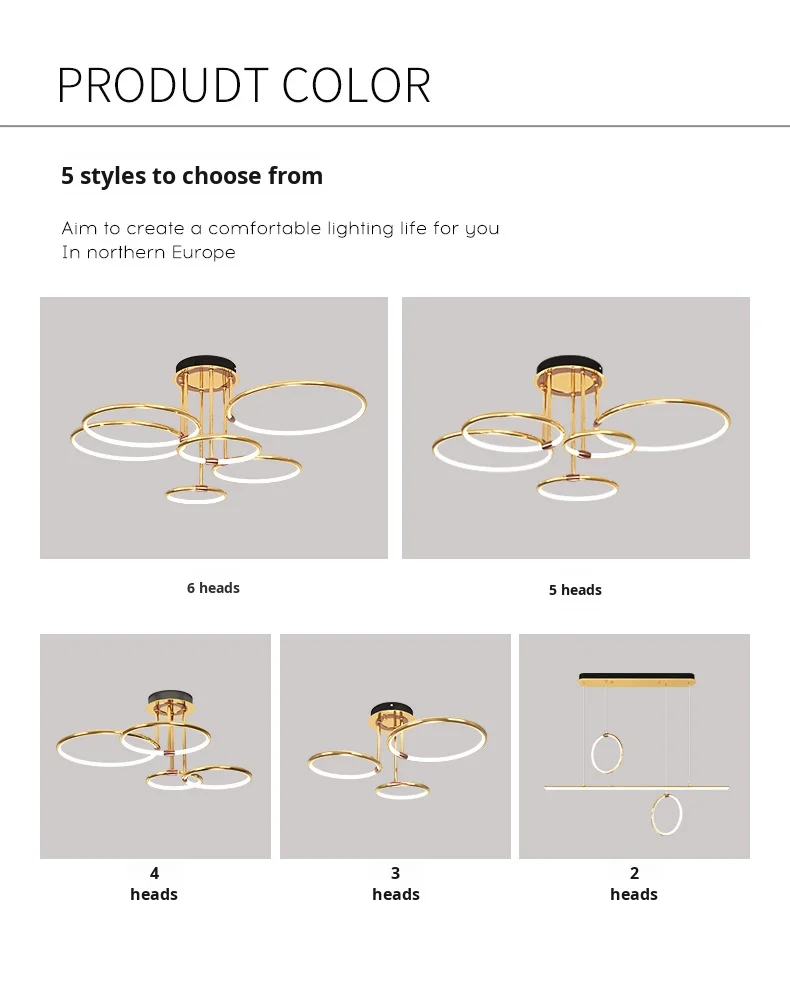 PRODUDT COLOR

5 styles to choose from

Aim to create a comfortable lighting life for you
In northern Europe

6 heads

5 heads

4
heads

3
heads

2
heads