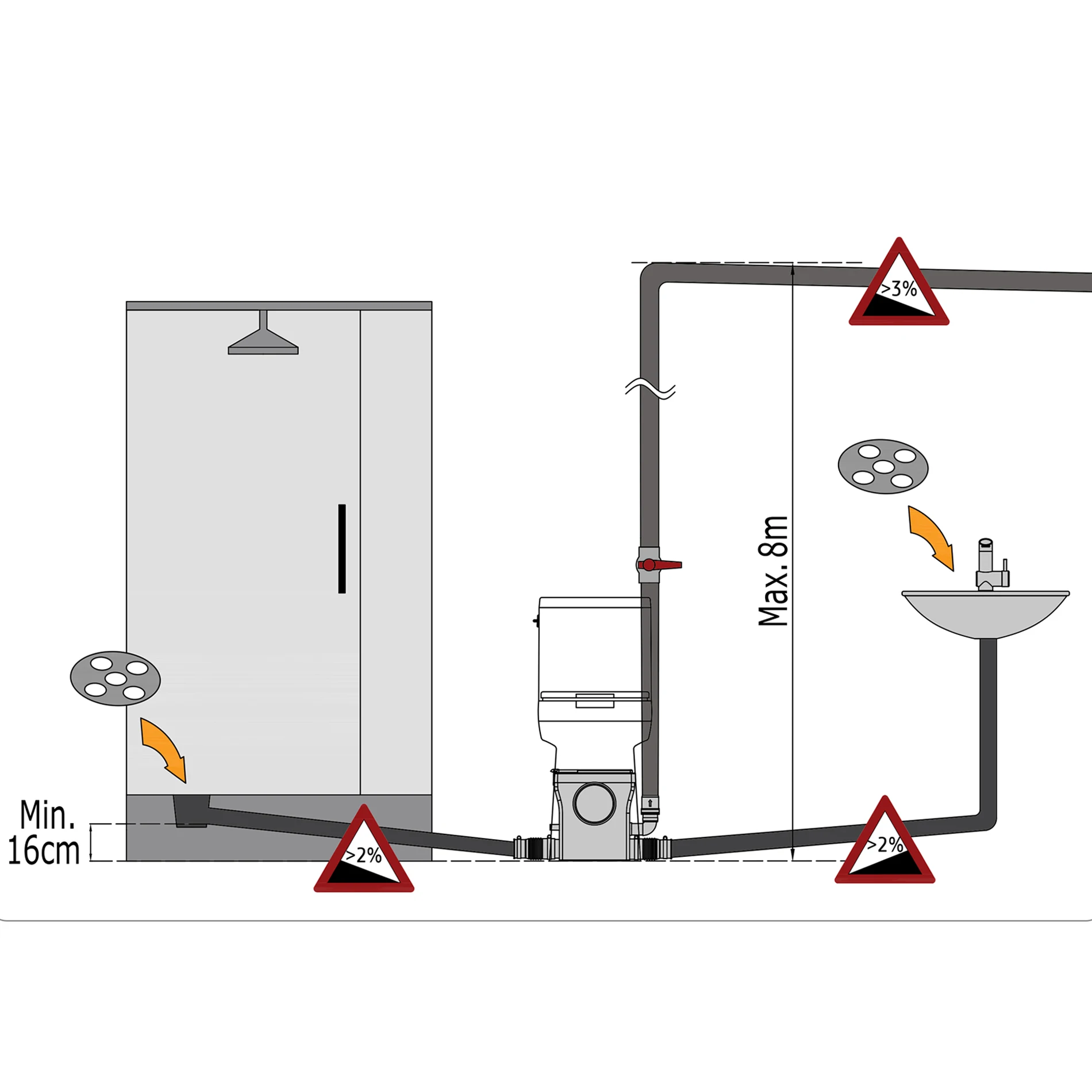 >3%

Max. 8m

Min. 16cm

>2%

>2%