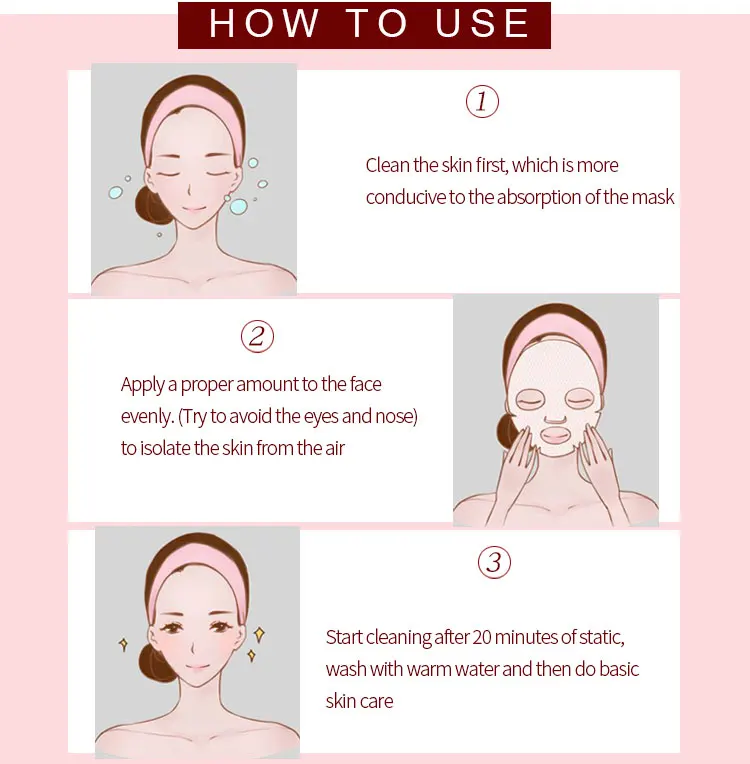 HOW TO USE

①

Clean the skin first, which is more conducive to the absorption of the mask

②

Apply a proper amount to the face evenly. (Try to avoid the eyes and nose) to isolate the skin from the air

③

Start cleaning after 20 minutes of static, wash with warm water and then do basic skin care