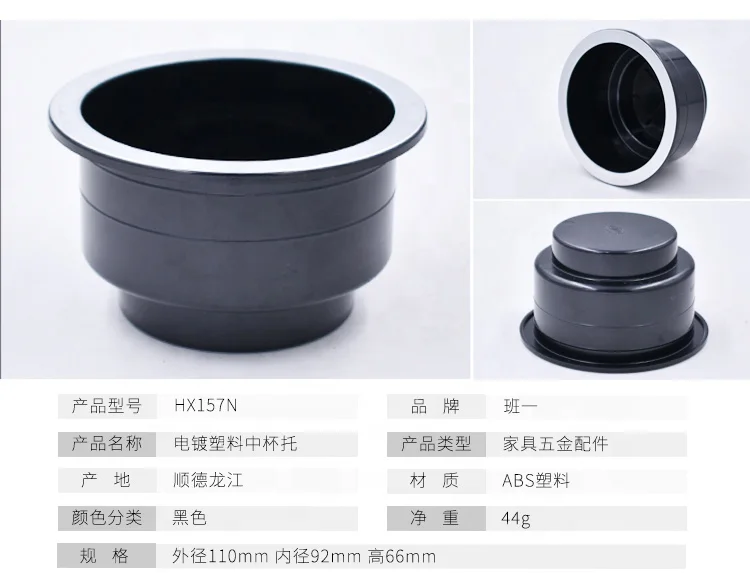 | 产品型号 | HX157N | 品 牌 | 班一 |
|---|---|---|---|
| 产品名称 | 电镀塑料中杯托 | 产品类型 | 家具五金配件 |
| 产 地 | 顺德龙江 | 材 质 | ABS塑料 |
| 颜色分类 | 黑色 | 净 重 | 44g |
| 规 格 | 外径110mm 内径92mm 高66mm | | |