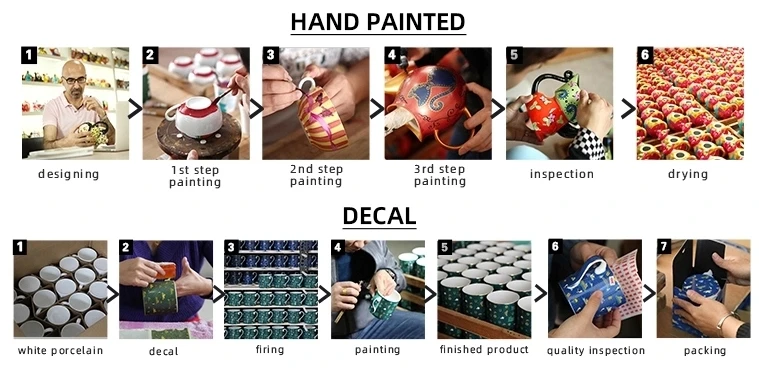 HAND PAINTED

1
designing

2
1st step painting

3
2nd step painting

4
3rd step painting

5
inspection

6
drying

DECAL

1
white porcelain

2
decal

3
firing

4
painting

5
finished product

6
quality inspection

7
packing