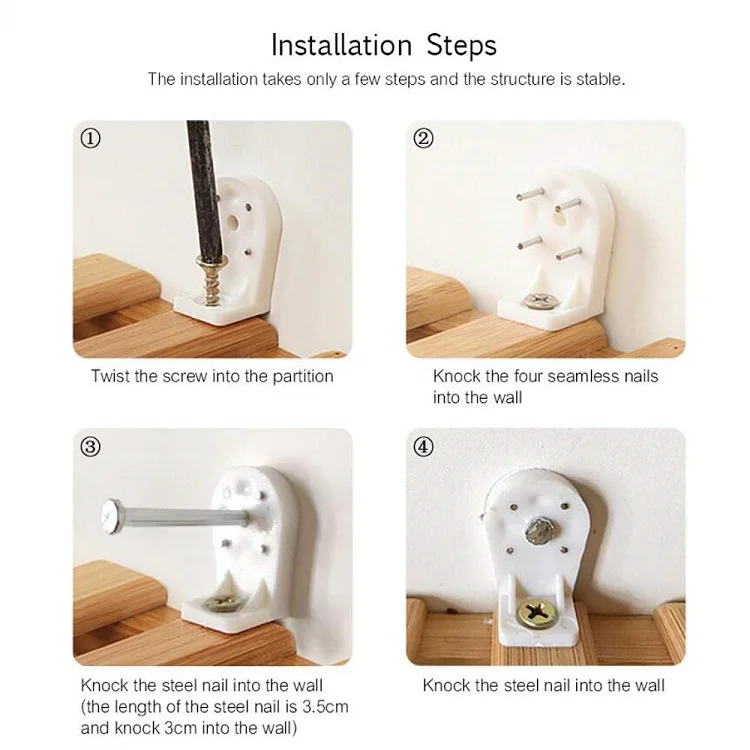 Installation Steps

The installation takes only a few steps and the structure is stable.

①

Twist the screw into the partition

②

Knock the four seamless nails into the wall

③

Knock the steel nail into the wall (the length of the steel nail is 3.5cm and knock 3cm into the wall)

④

Knock the steel nail into the wall