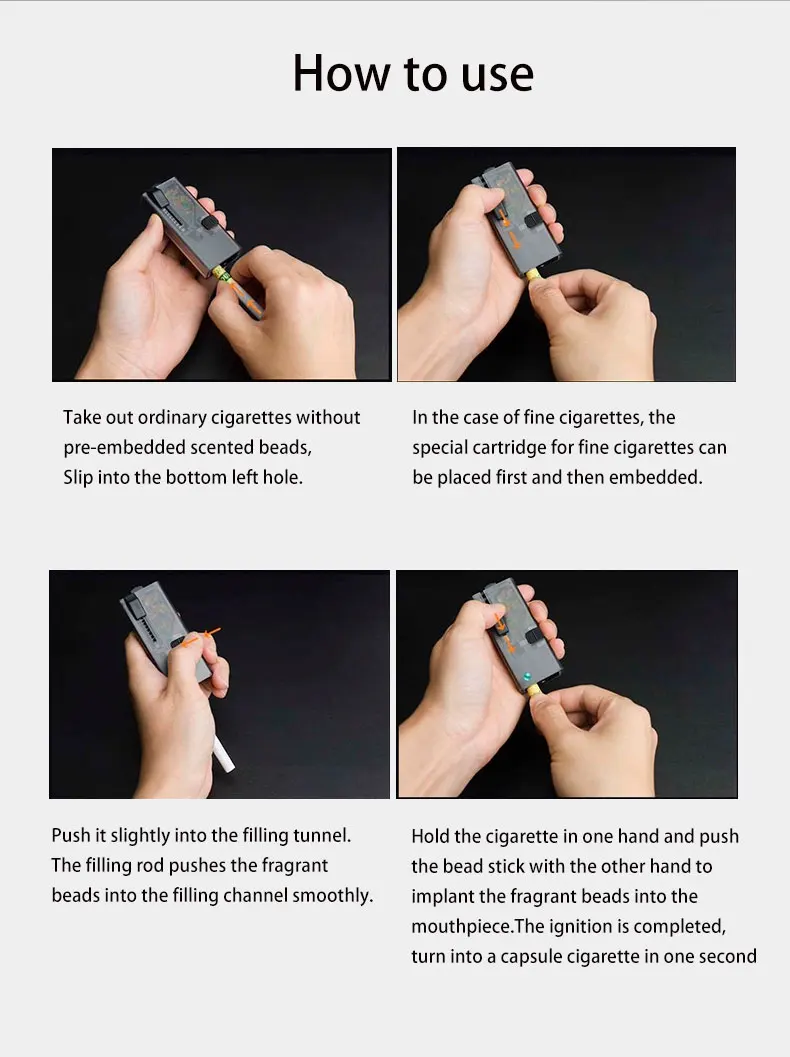 How to use

Take out ordinary cigarettes without pre-embedded scented beads,
Slip into the bottom left hole.

In the case of fine cigarettes, the special cartridge for fine cigarettes can be placed first and then embedded.

Push it slightly into the filling tunnel.
The filling rod pushes the fragrant beads into the filling channel smoothly.

Hold the cigarette in one hand and push the bead stick with the other hand to implant the fragrant beads into the mouthpiece.The ignition is completed, turn into a capsule cigarette in one second