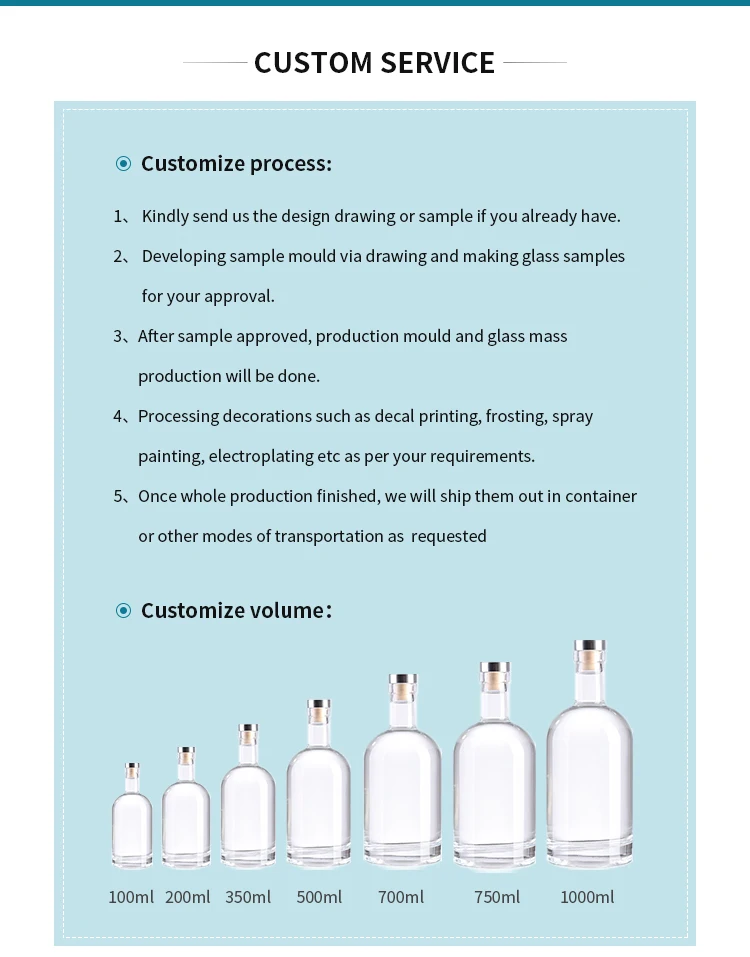 CUSTOM SERVICE

Customize process:

1、 Kindly send us the design drawing or sample if you already have.

2、 Developing sample mould via drawing and making glass samples for your approval.

3、After sample approved, production mould and glass mass production will be done.

4、Processing decorations such as decal printing, frosting, spray painting, electroplating etc as per your requirements.

5、Once whole production finished, we will ship them out in container or other modes of transportation as requested

Customize volume:

100ml 200ml 350ml 500ml 700ml 750ml 1000ml