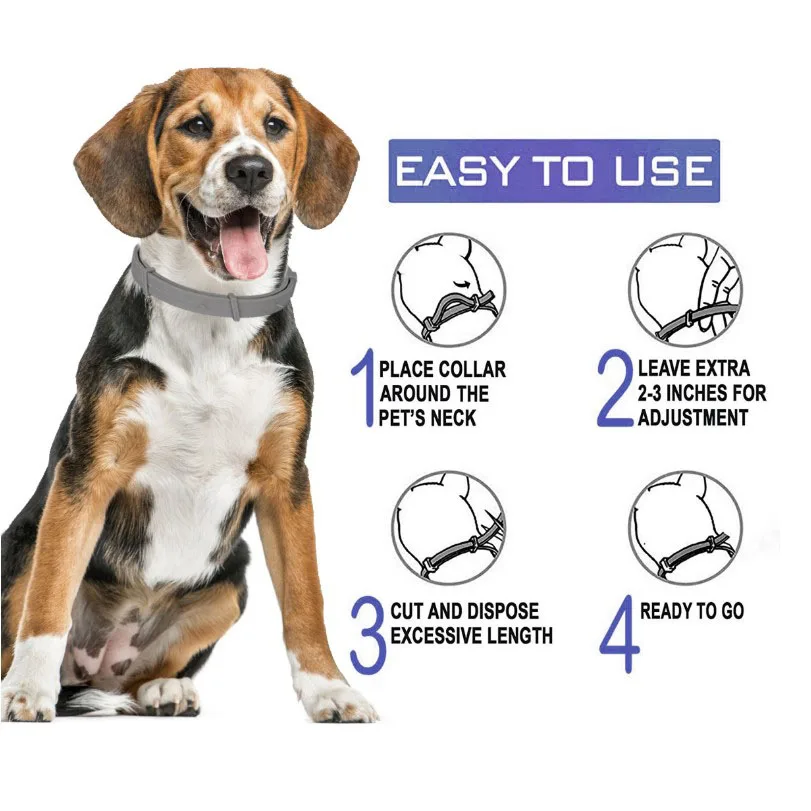 EASY TO USE

1 PLACE COLLAR AROUND THE PET'S NECK

2 LEAVE EXTRA 2-3 INCHES FOR ADJUSTMENT

3 CUT AND DISPOSE EXCESSIVE LENGTH

4 READY TO GO