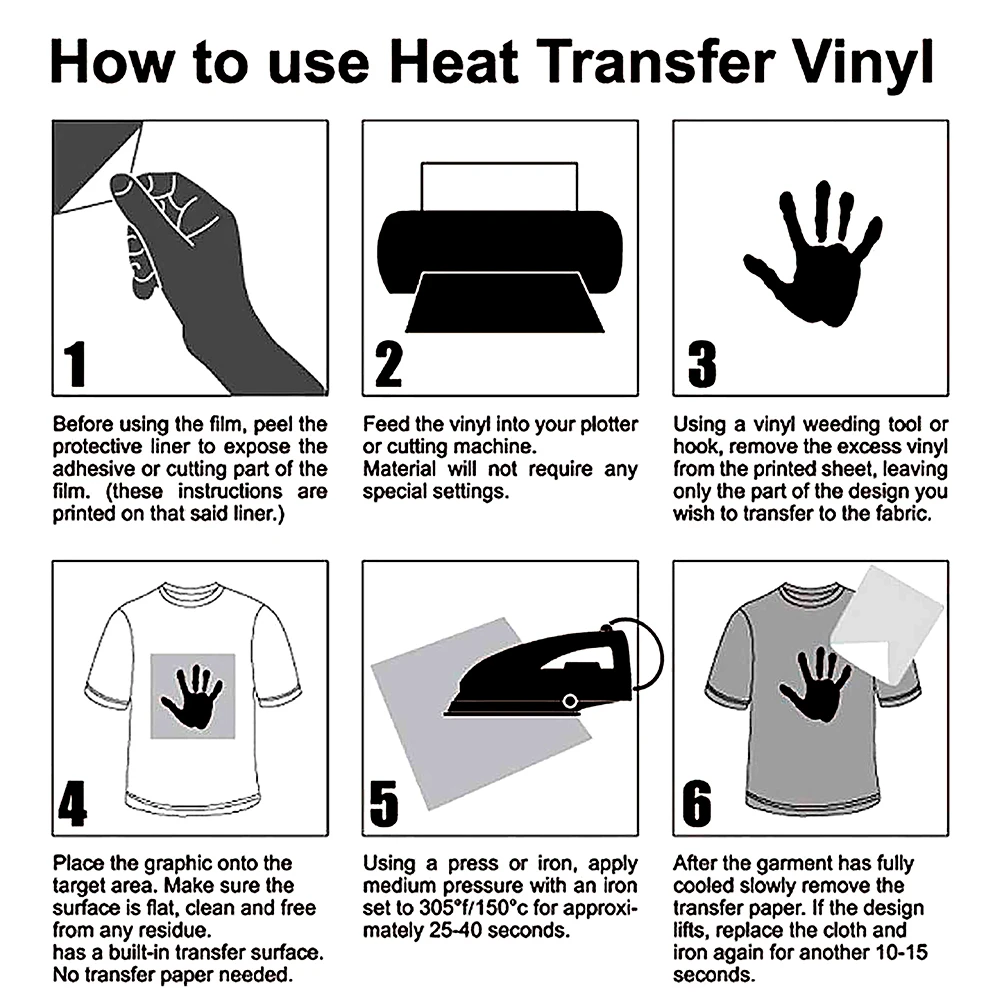 How to use Heat Transfer Vinyl

1

Before using the film, peel the protective liner to expose the adhesive or cutting part of the film. (these instructions are printed on that said liner.)

2

Feed the vinyl into your plotter or cutting machine.
Material will not require any special settings.

3

Using a vinyl weeding tool or hook, remove the excess vinyl from the printed sheet, leaving only the part of the design you wish to transfer to the fabric.

4

Place the graphic onto the target area. Make sure the surface is flat, clean and free from any residue.
has a built-in transfer surface. No transfer paper needed.

5

Using a press or iron, apply medium pressure with an iron set to 305°f/150°c for approximately 25-40 seconds.

6

After the garment has fully cooled slowly remove the transfer paper. If the design lifts, replace the cloth and iron again for another 10-15 seconds.