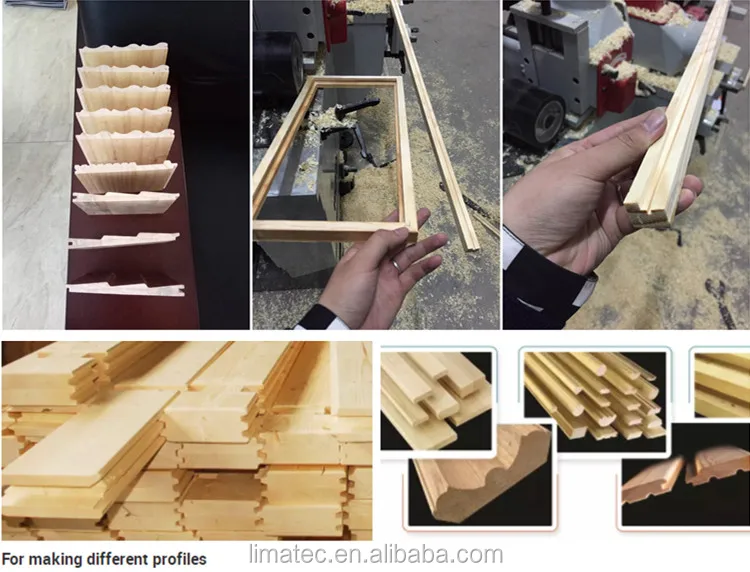 For making different profiles

limatec.en.alibaba.com