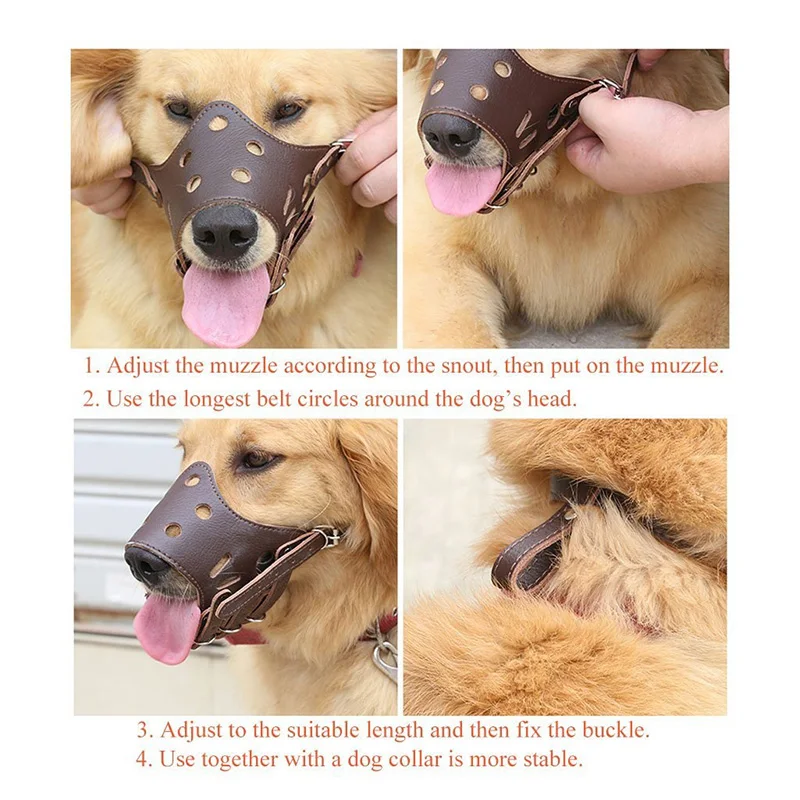 1. Adjust the muzzle according to the snout, then put on the muzzle.
2. Use the longest belt circles around the dog's head.

3. Adjust to the suitable length and then fix the buckle.
4. Use together with a dog collar is more stable.