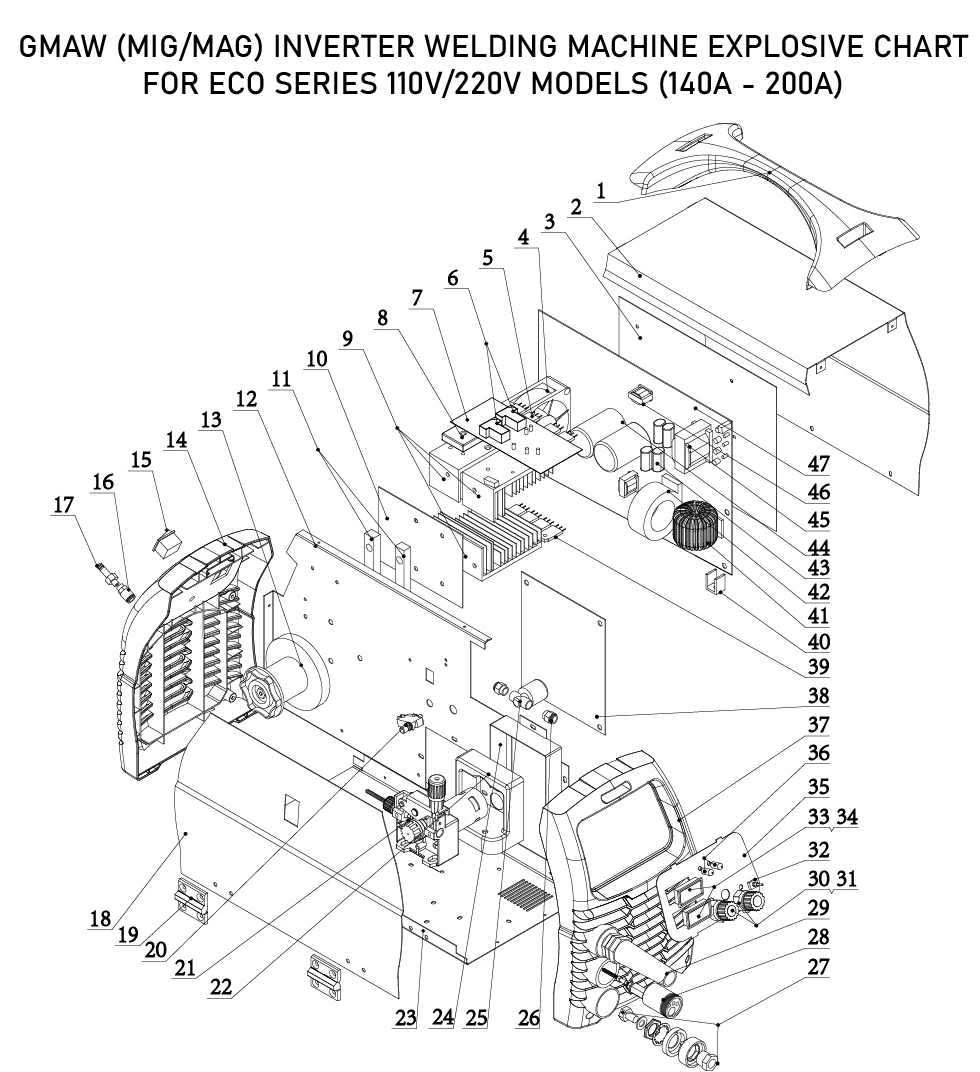 GMAW (MIG/MAG) INVERTER WELDING MACHINE EXPLOSIVE CHART FOR ECO SERIES 110V/220V MODELS (140A - 200A)

1
2
3
4
5
6
7
8
9
10
11
12
13
14
15
16
17
47
46
45
44
43
42
41
40
39
38
37
36
35
33 34
32
30 31
29
28
27
18
19
20
21
22
23
24
25
26