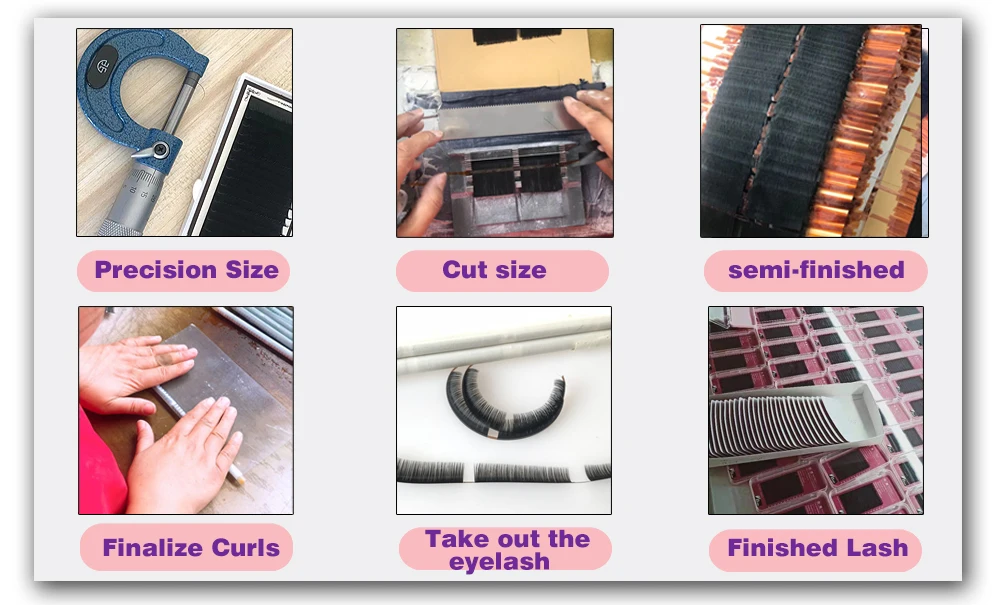 Precision Size

Cut size

semi-finished

Finalize Curls

Take out the eyelash

Finished Lash