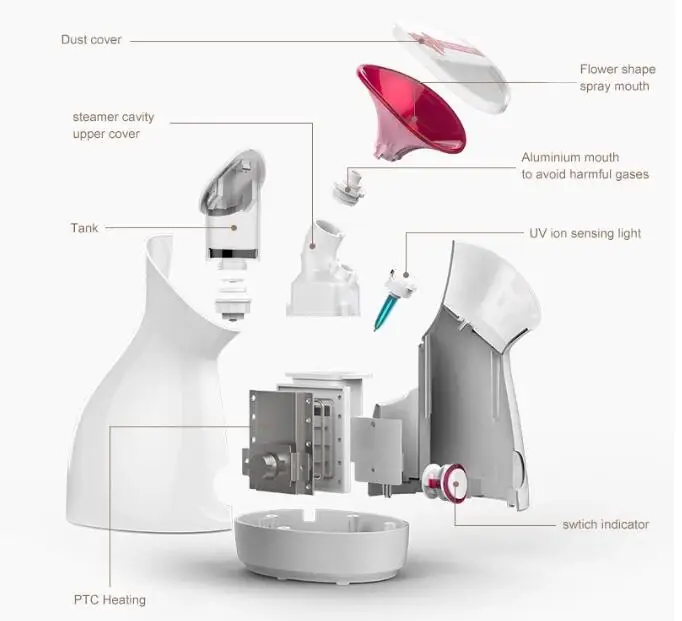 Dust cover

Flower shape spray mouth

steamer cavity upper cover

Aluminium mouth to avoid harmful gases

Tank

UV ion sensing light

swtich indicator

PTC Heating