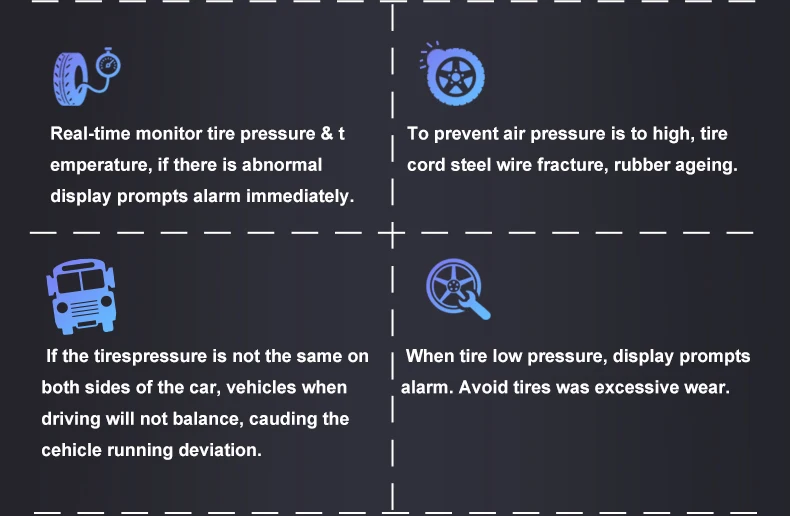 Real-time monitor tire pressure & t emperature, if there is abnormal display prompts alarm immediately.

To prevent air pressure is to high, tire cord steel wire fracture, rubber ageing.

If the tirespressure is not the same on both sides of the car, vehicles when driving will not balance, cauding the cehicle running deviation.

When tire low pressure, display prompts alarm. Avoid tires was excessive wear.