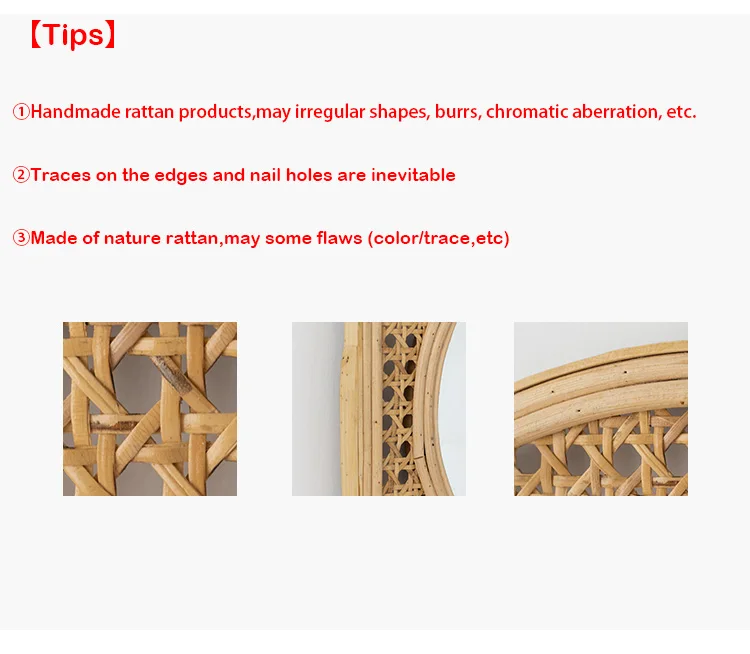 【Tips】

①Handmade rattan products,may irregular shapes, burrs, chromatic aberration, etc.

②Traces on the edges and nail holes are inevitable

③Made of nature rattan,may some flaws (color/trace,etc)