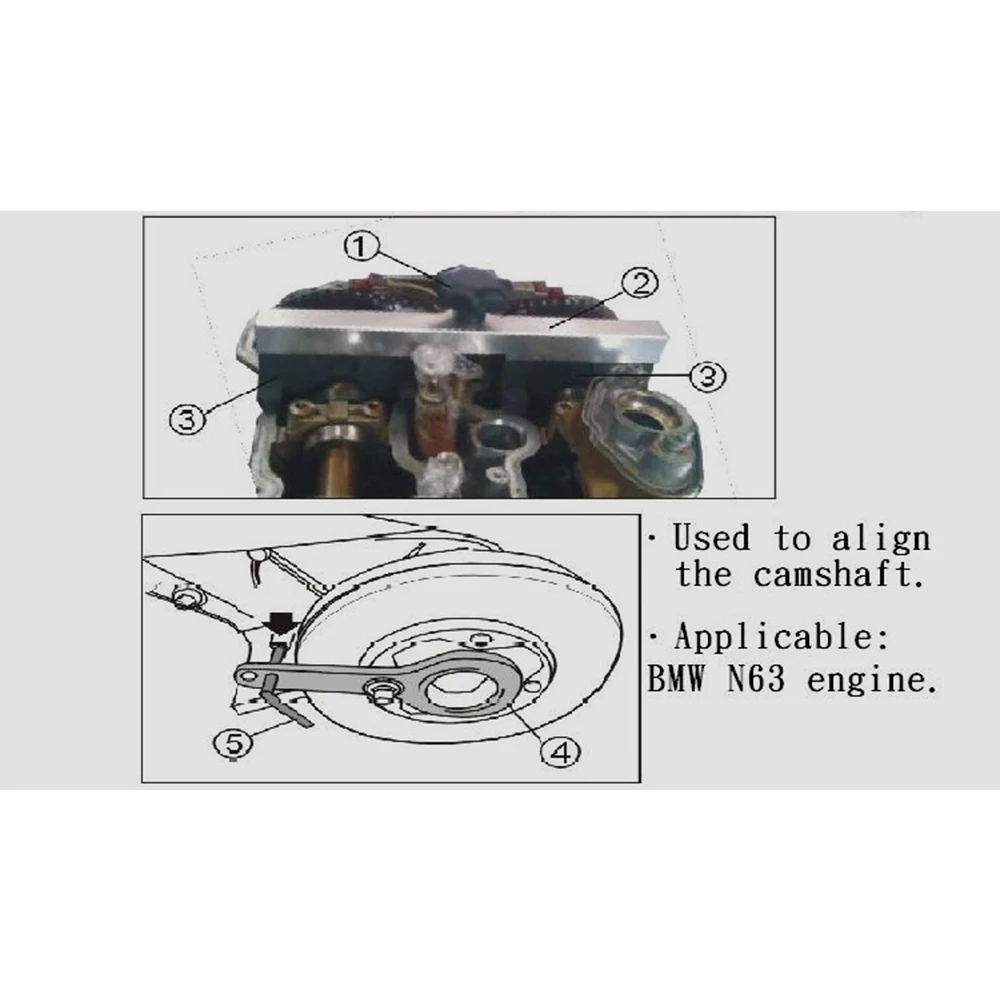 ①
②
③
③

⑤
④

· Used to align the camshaft.

· Applicable: BMW N63 engine.