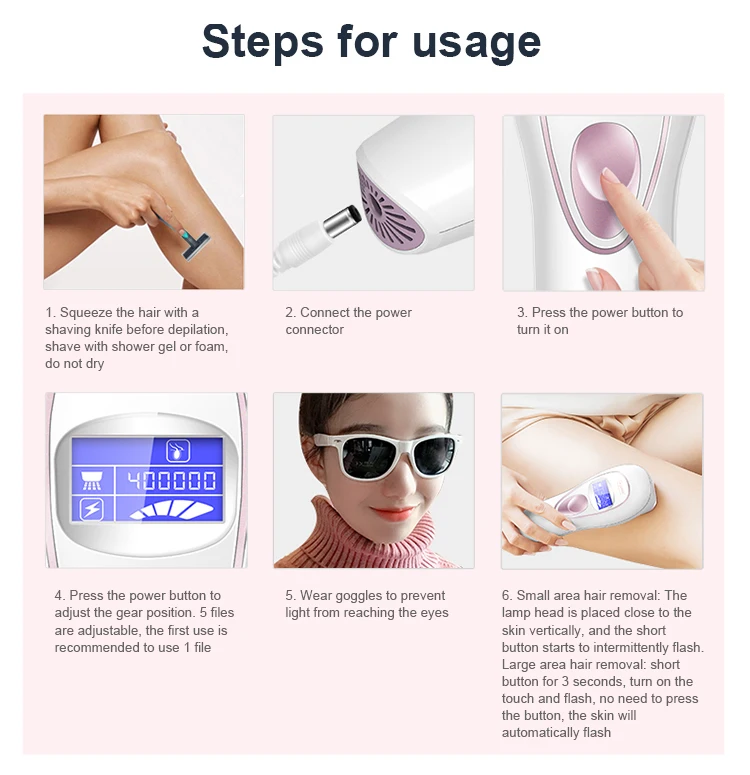 Steps for usage

1. Squeeze the hair with a shaving knife before depilation, shave with shower gel or foam, do not dry

2. Connect the power connector

3. Press the power button to turn it on

400000

4. Press the power button to adjust the gear position. 5 files are adjustable, the first use is recommended to use 1 file

5. Wear goggles to prevent light from reaching the eyes

6. Small area hair removal: The lamp head is placed close to the skin vertically, and the short button starts to intermittently flash. Large area hair removal: short button for 3 seconds, turn on the touch and flash, no need to press the button, the skin will automatically flash