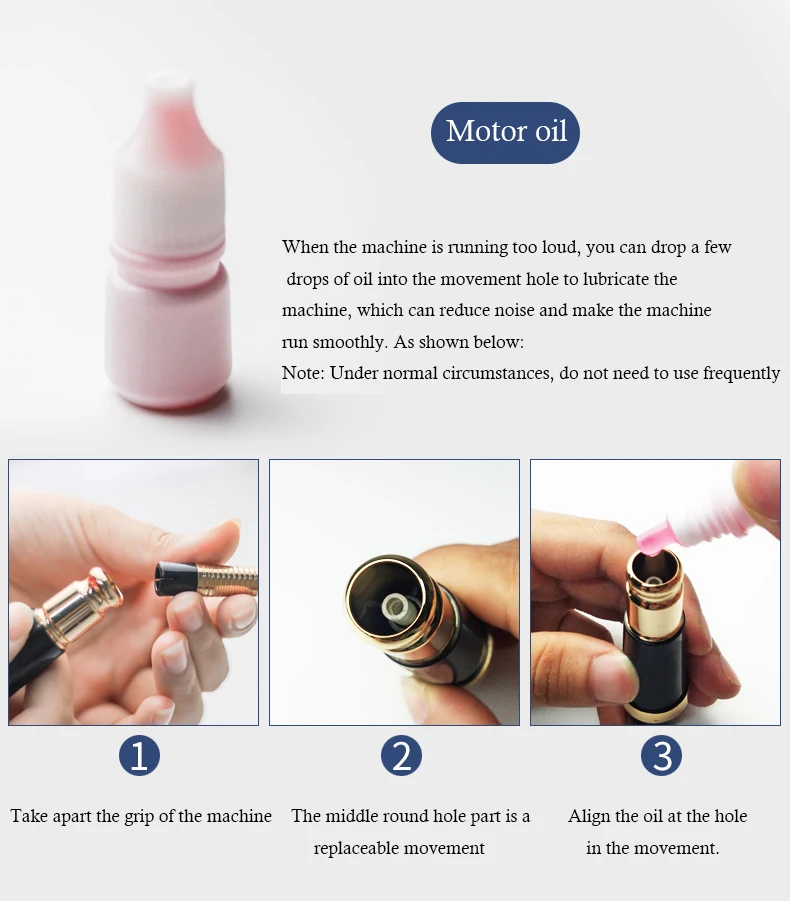 Motor oil

When the machine is running too loud, you can drop a few drops of oil into the movement hole to lubricate the machine, which can reduce noise and make the machine run smoothly. As shown below:
Note: Under normal circumstances, do not need to use frequently

1

Take apart the grip of the machine

2

The middle round hole part is a replaceable movement

3

Align the oil at the hole in the movement.