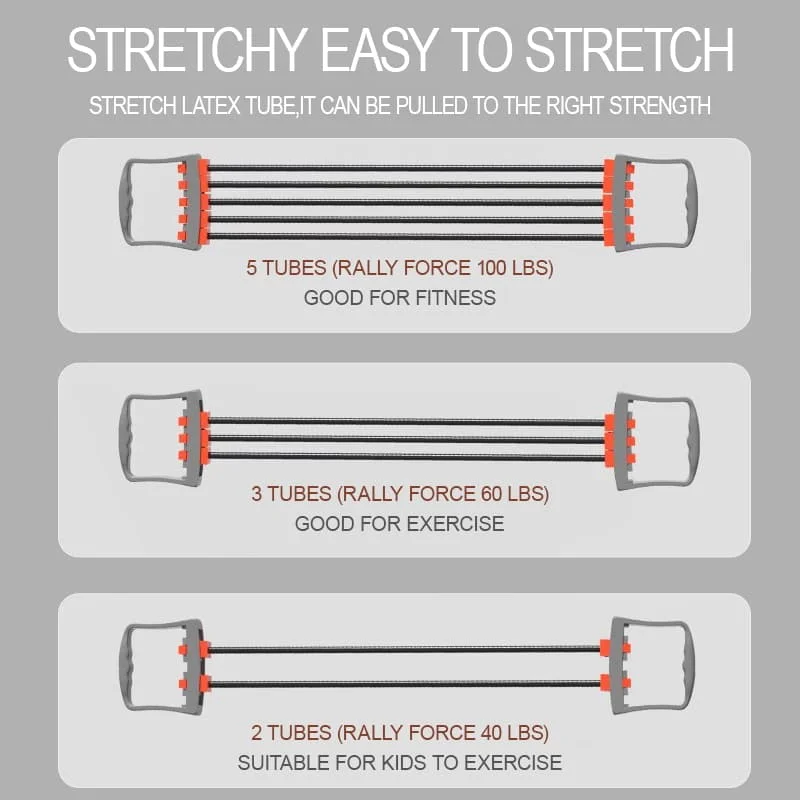 STRETCHY EASY TO STRETCH

STRETCH LATEX TUBE,IT CAN BE PULLED TO THE RIGHT STRENGTH

5 TUBES (RALLY FORCE 100 LBS)
GOOD FOR FITNESS

3 TUBES (RALLY FORCE 60 LBS)
GOOD FOR EXERCISE

2 TUBES (RALLY FORCE 40 LBS)
SUITABLE FOR KIDS TO EXERCISE