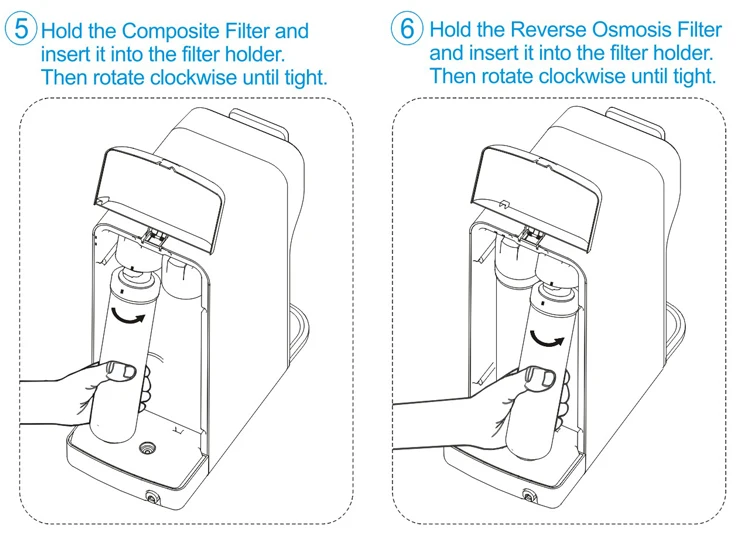 5 Hold the Composite Filter and insert it into the filter holder. Then rotate clockwise until tight.

6 Hold the Reverse Osmosis Filter and insert it into the filter holder. Then rotate clockwise until tight.