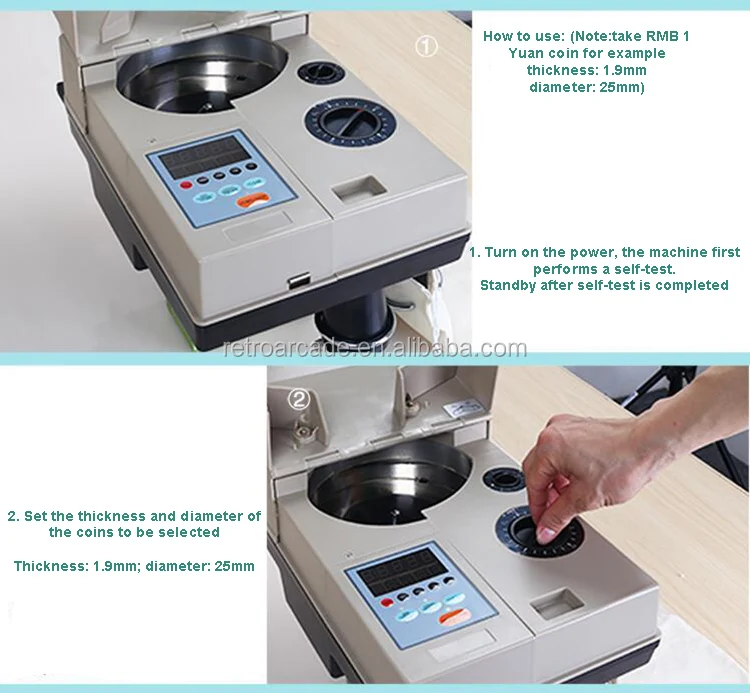 ①

How to use: (Note:take RMB 1 Yuan coin for example thickness: 1.9mm diameter: 25mm)

1. Turn on the power, the machine first performs a self-test. Standby after self-test is completed

retroarcade.en.alibaba.com

②

2. Set the thickness and diameter of the coins to be selected

Thickness: 1.9mm; diameter: 25mm