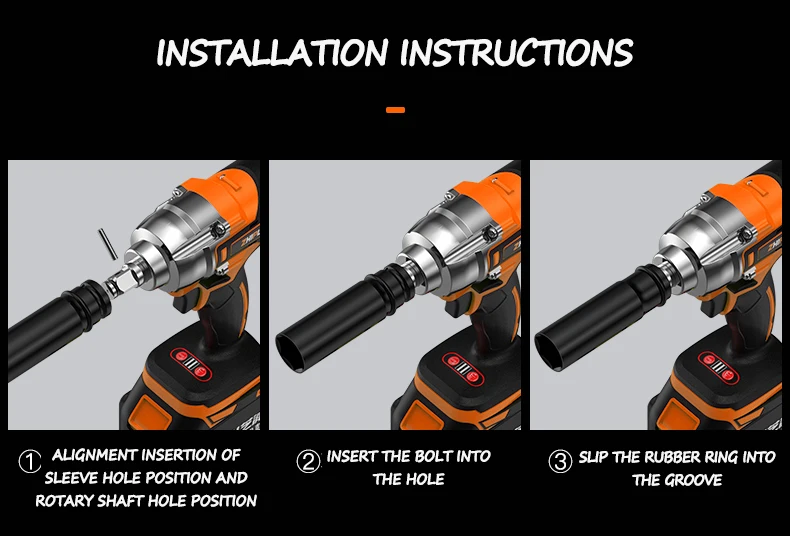 INSTALLATION INSTRUCTIONS

① ALIGNMENT INSERTION OF SLEEVE HOLE POSITION AND ROTARY SHAFT HOLE POSITION

② INSERT THE BOLT INTO THE HOLE

③ SLIP THE RUBBER RING INTO THE GROOVE