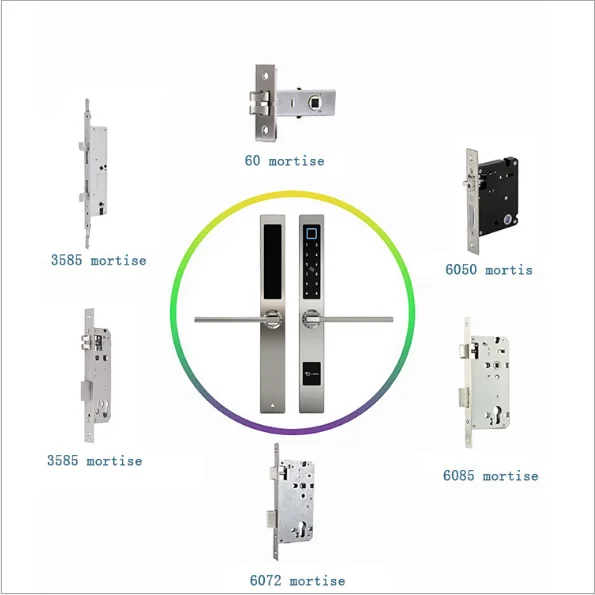 60 mortise

3585 mortise

6050 mortis

3585 mortise

6085 mortise

6072 mortise