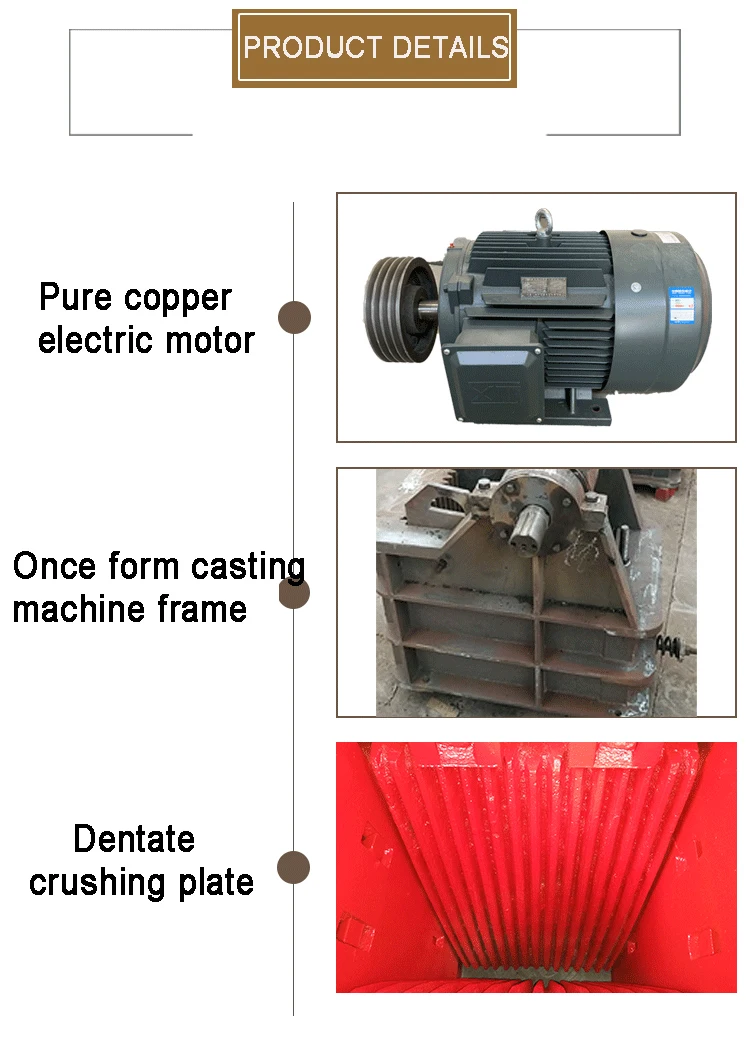 PRODUCT DETAILS

Pure copper electric motor

Once form casting machine frame

Dentate crushing plate