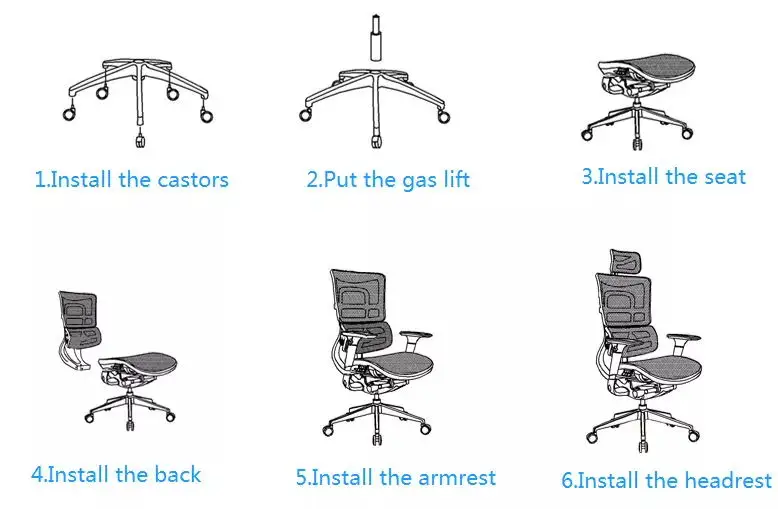 1.Install the castors

2.Put the gas lift

3.Install the seat

4.Install the back

5.Install the armrest

6.Install the headrest